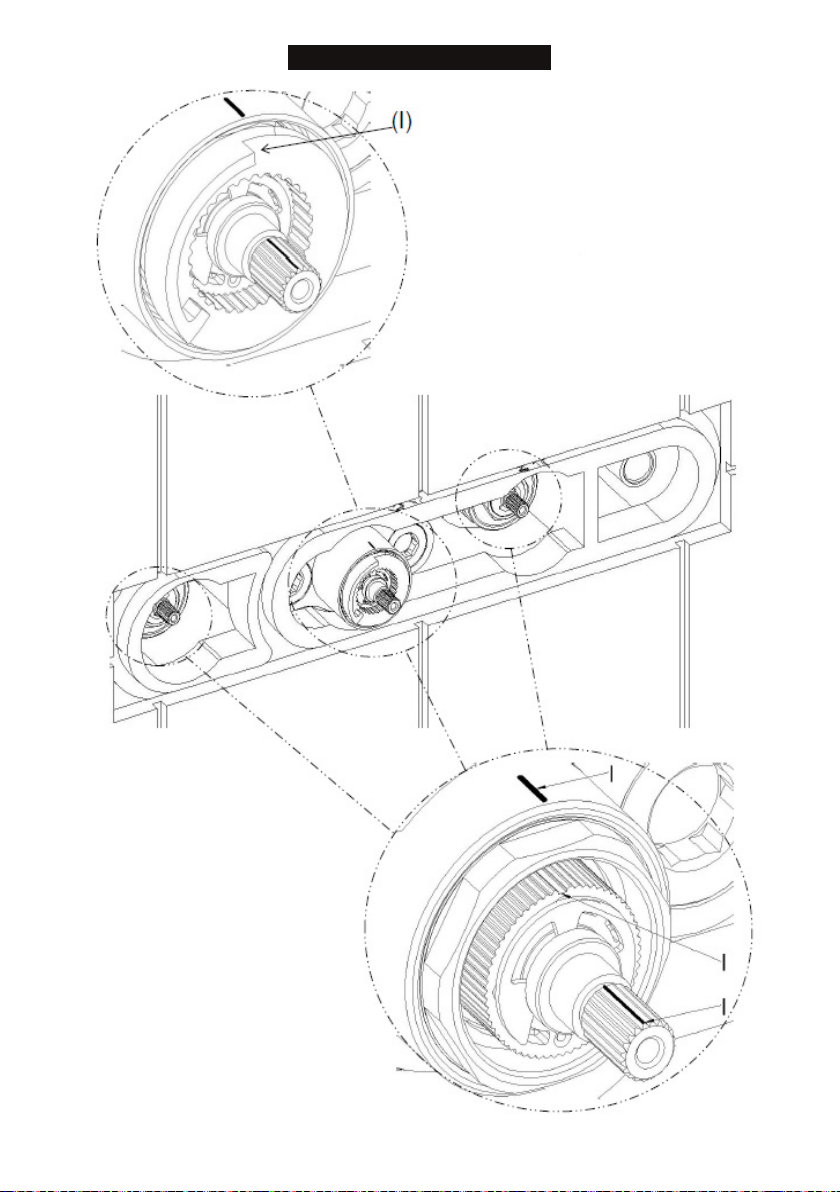 (I)

I

I

I