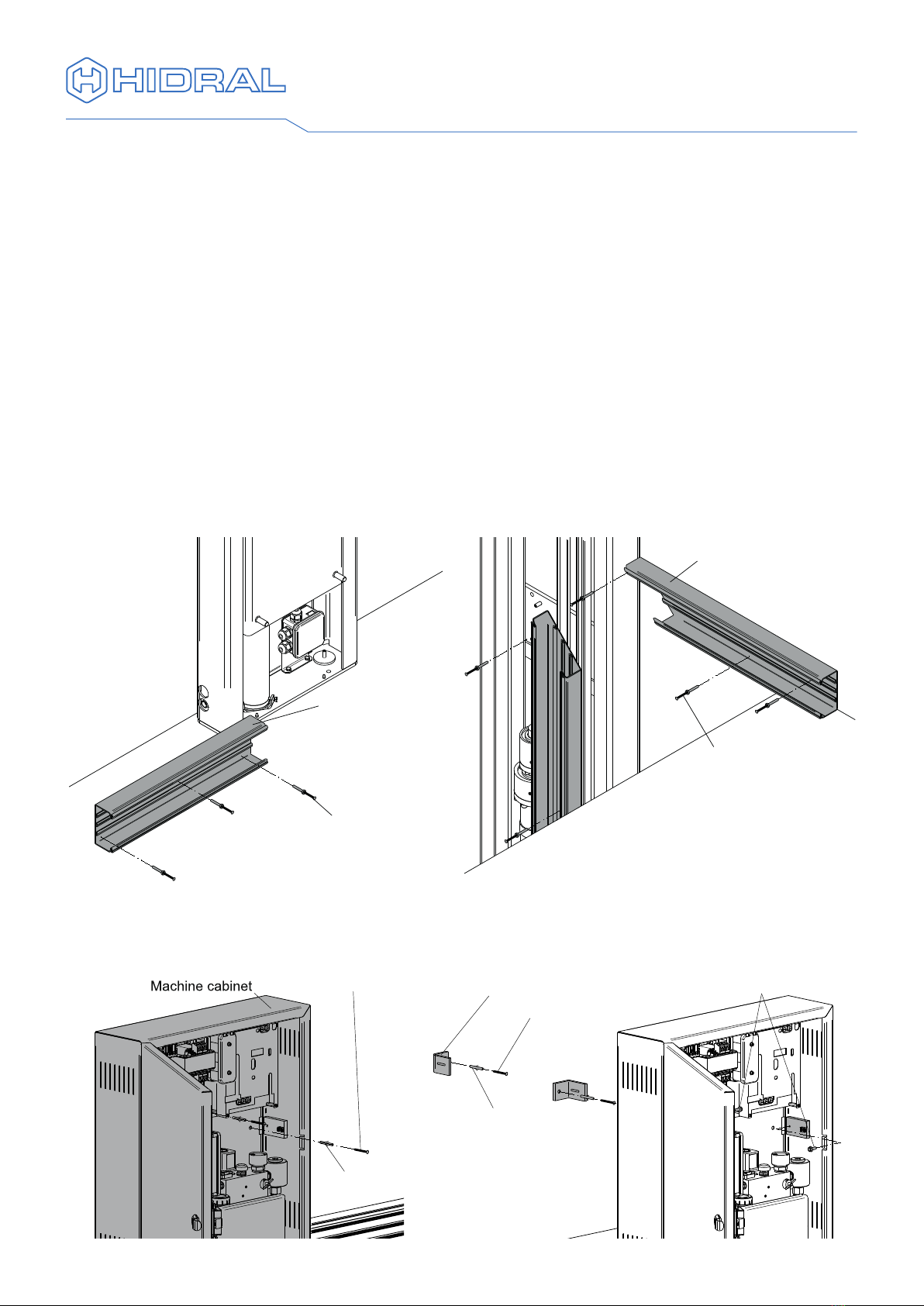 HIDRAL

Machine cabinet