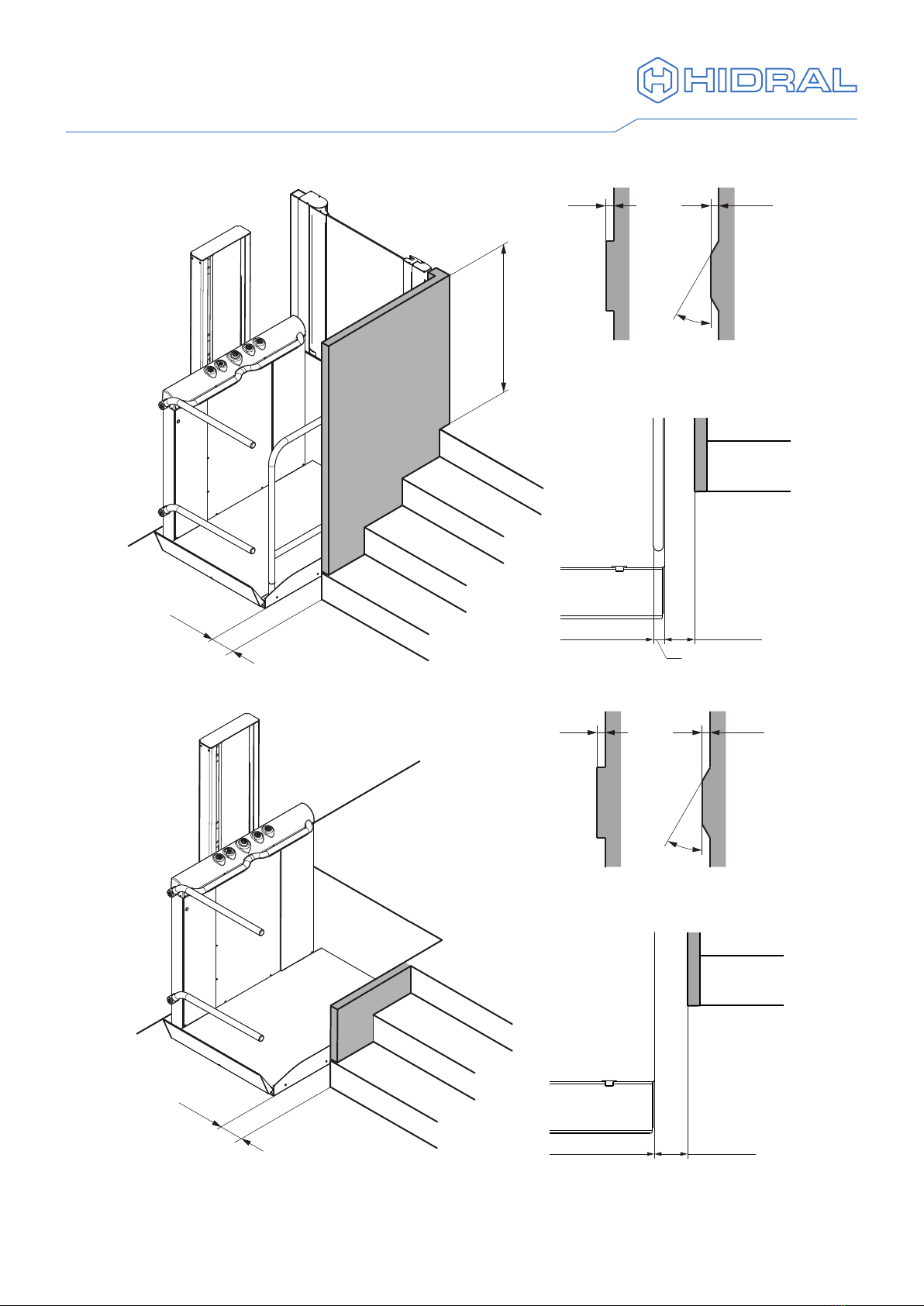 HIDRAL