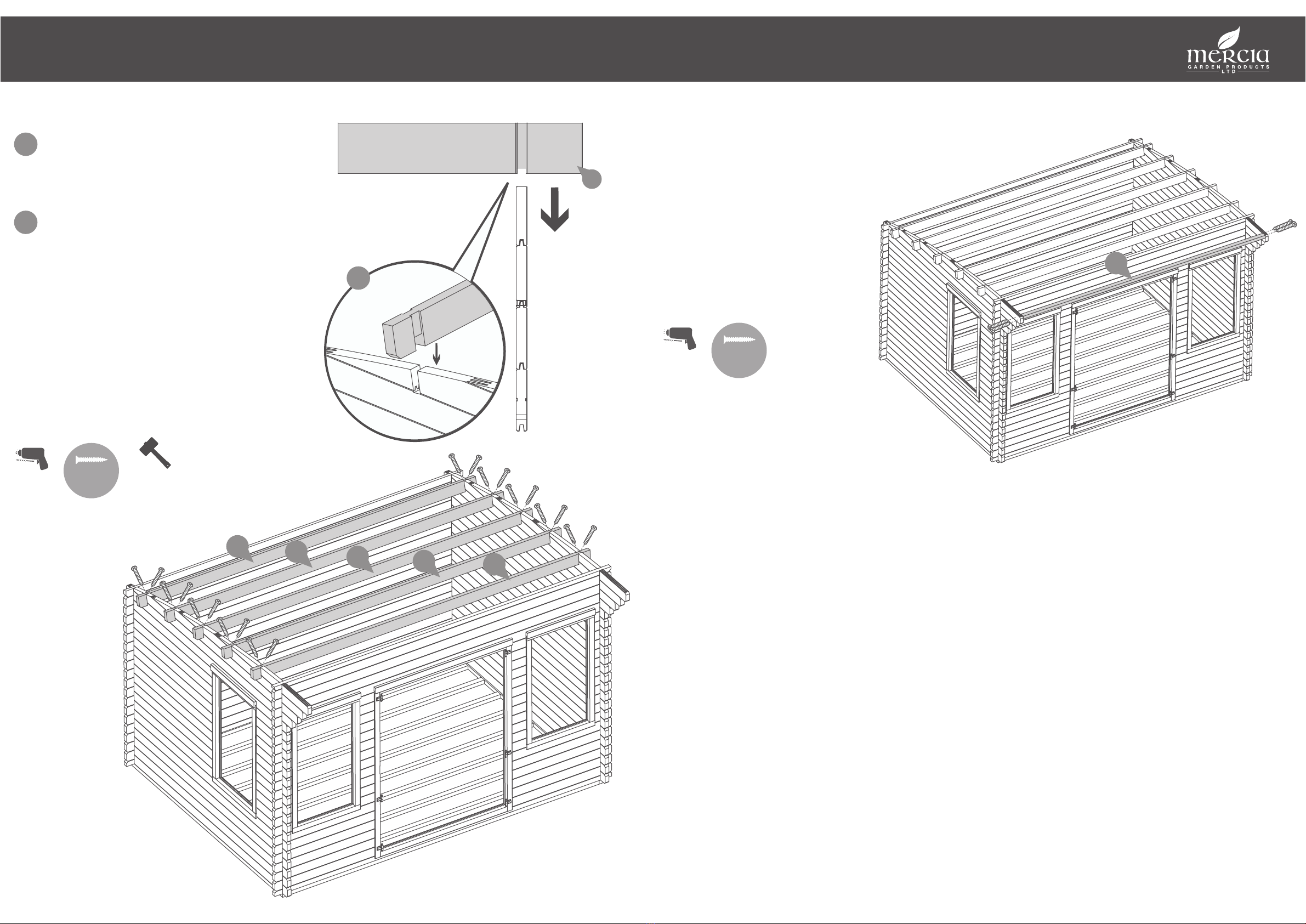 mercia
GARDEN PRODUCTS
LTD