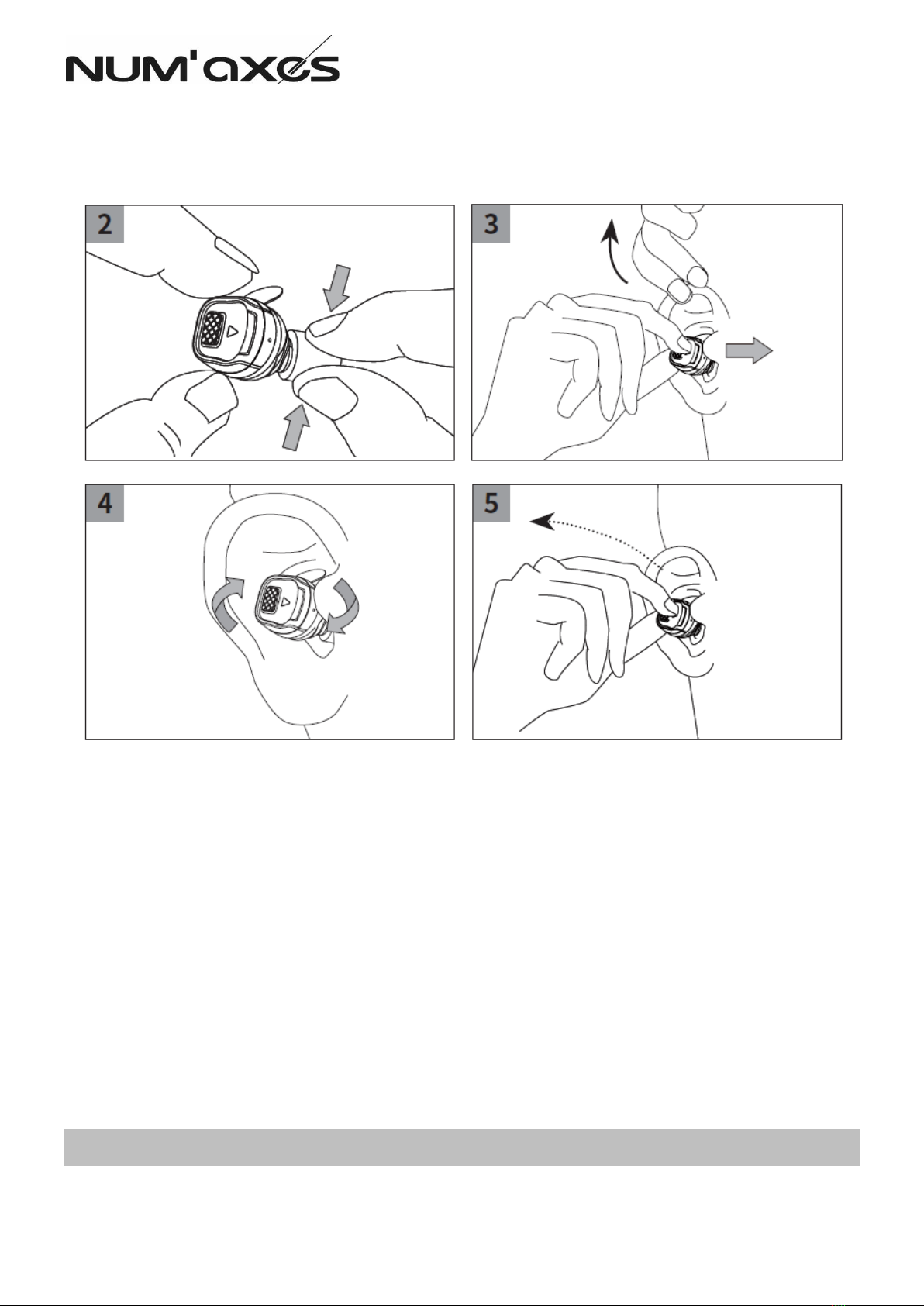 NUM'axes

2

3

4

5