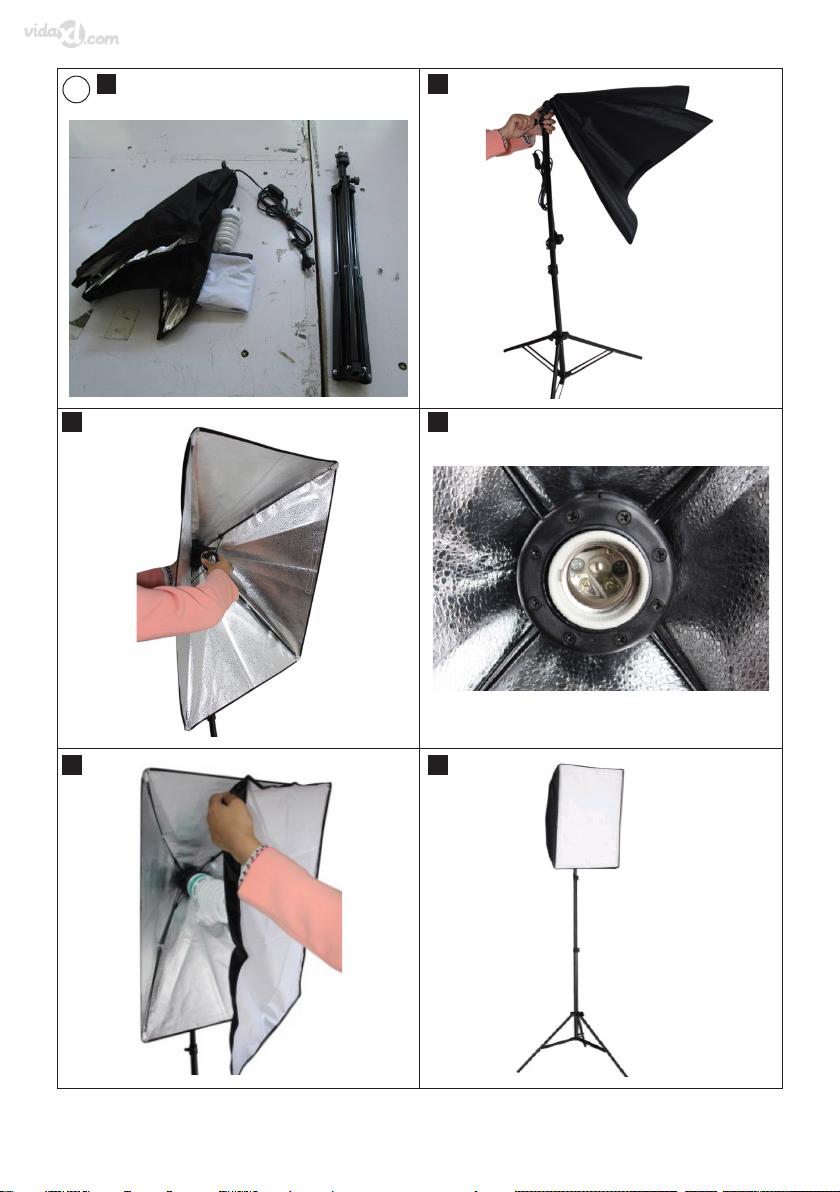 vidaXL.com