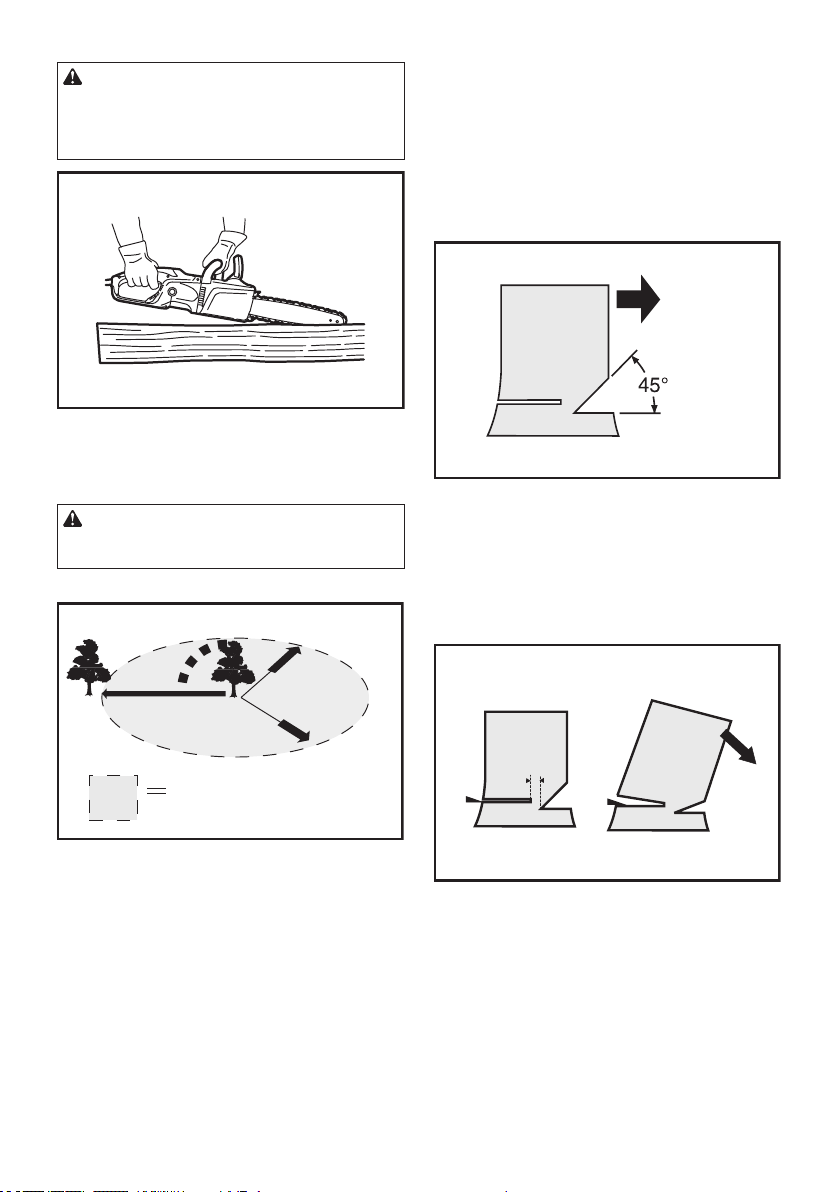 45°