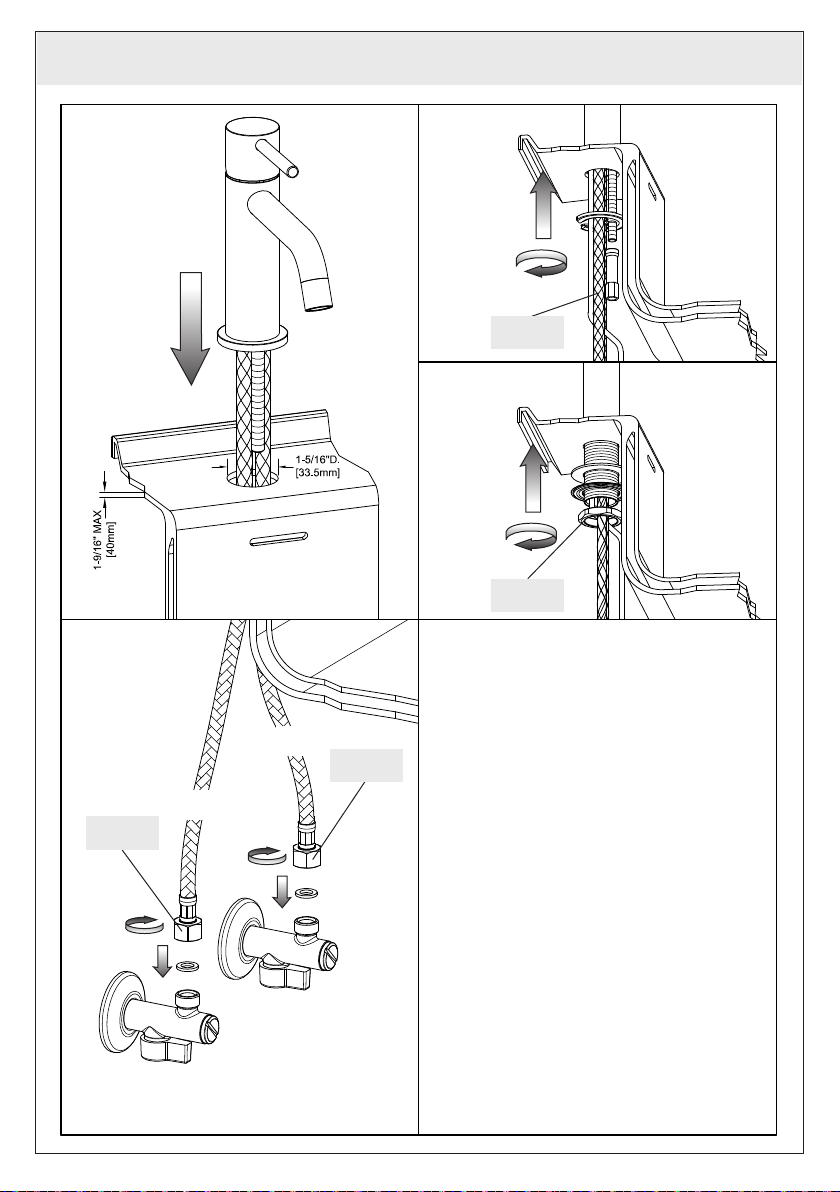 1-5/16"D.
[33.5mm]

1-9/16" MAX
[40mm]