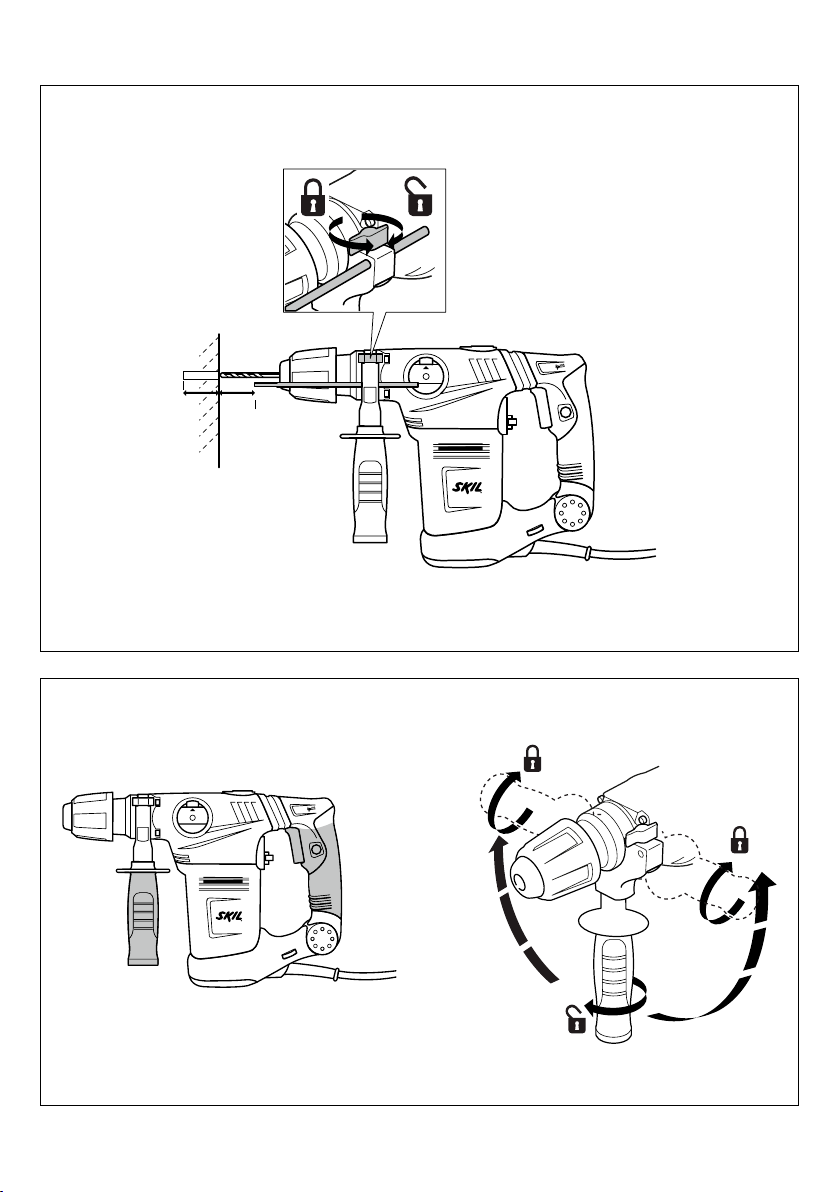 SKIL

SKIL