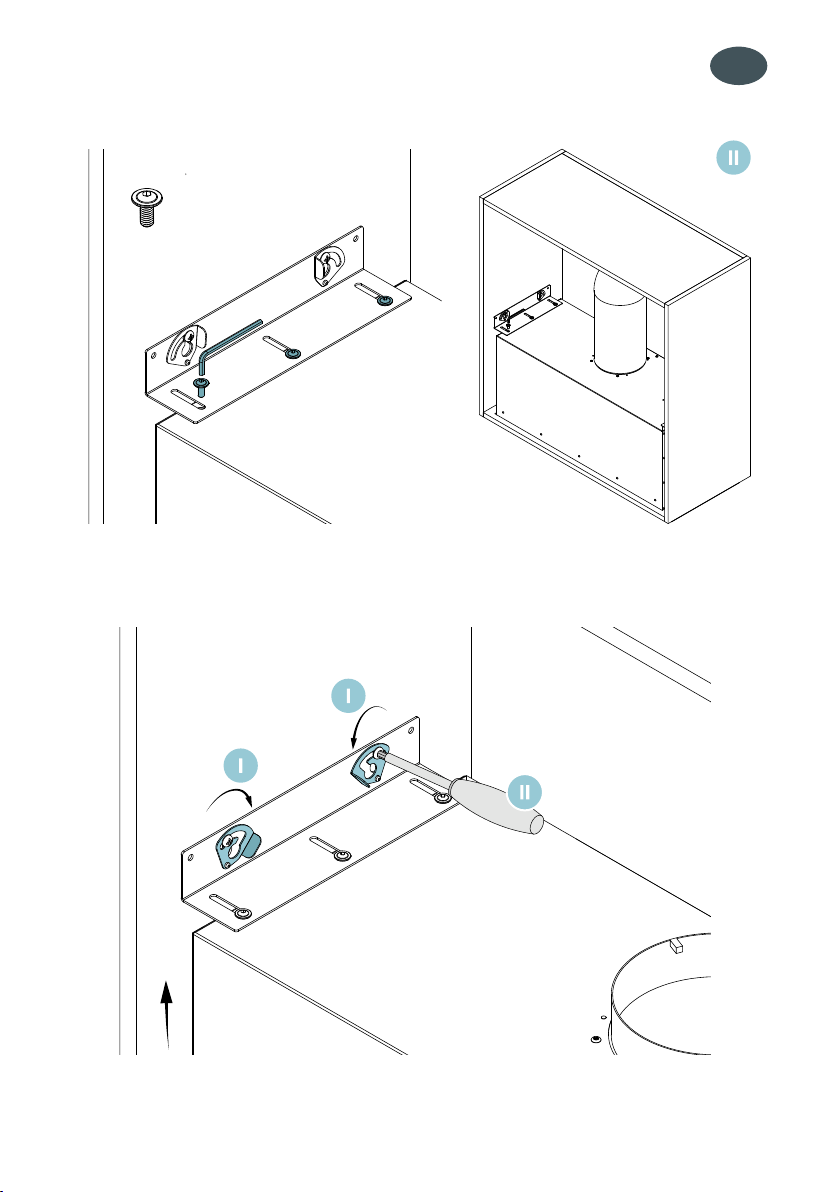 II

I

I

II