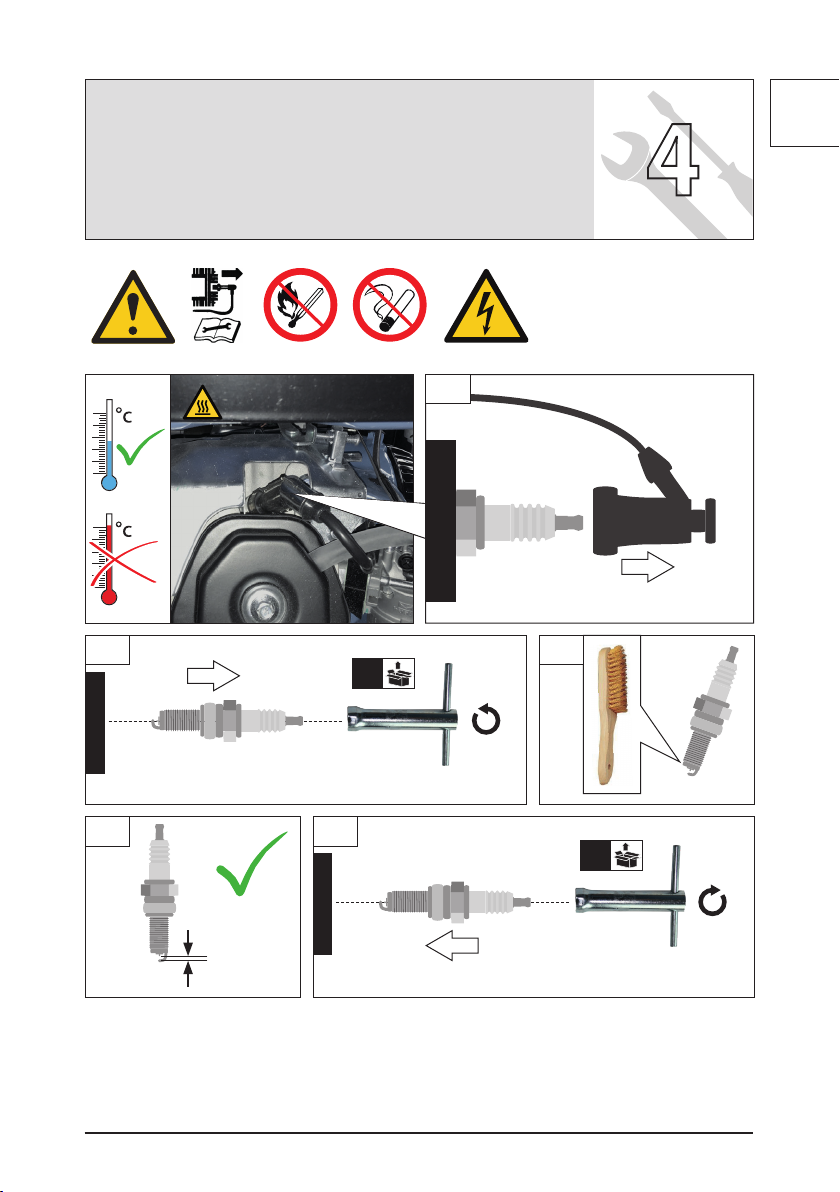 4

°C

°C