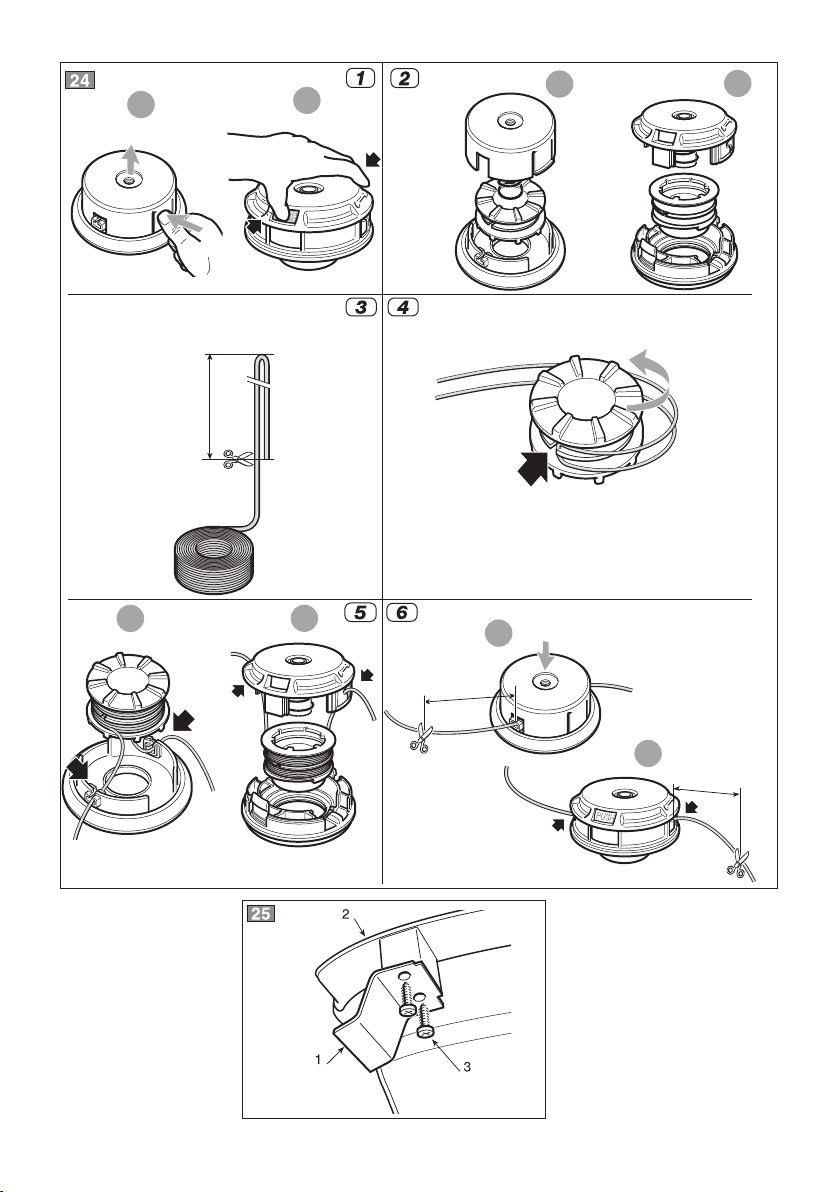 24

1

2

3

4

5

6

25

2

1

3