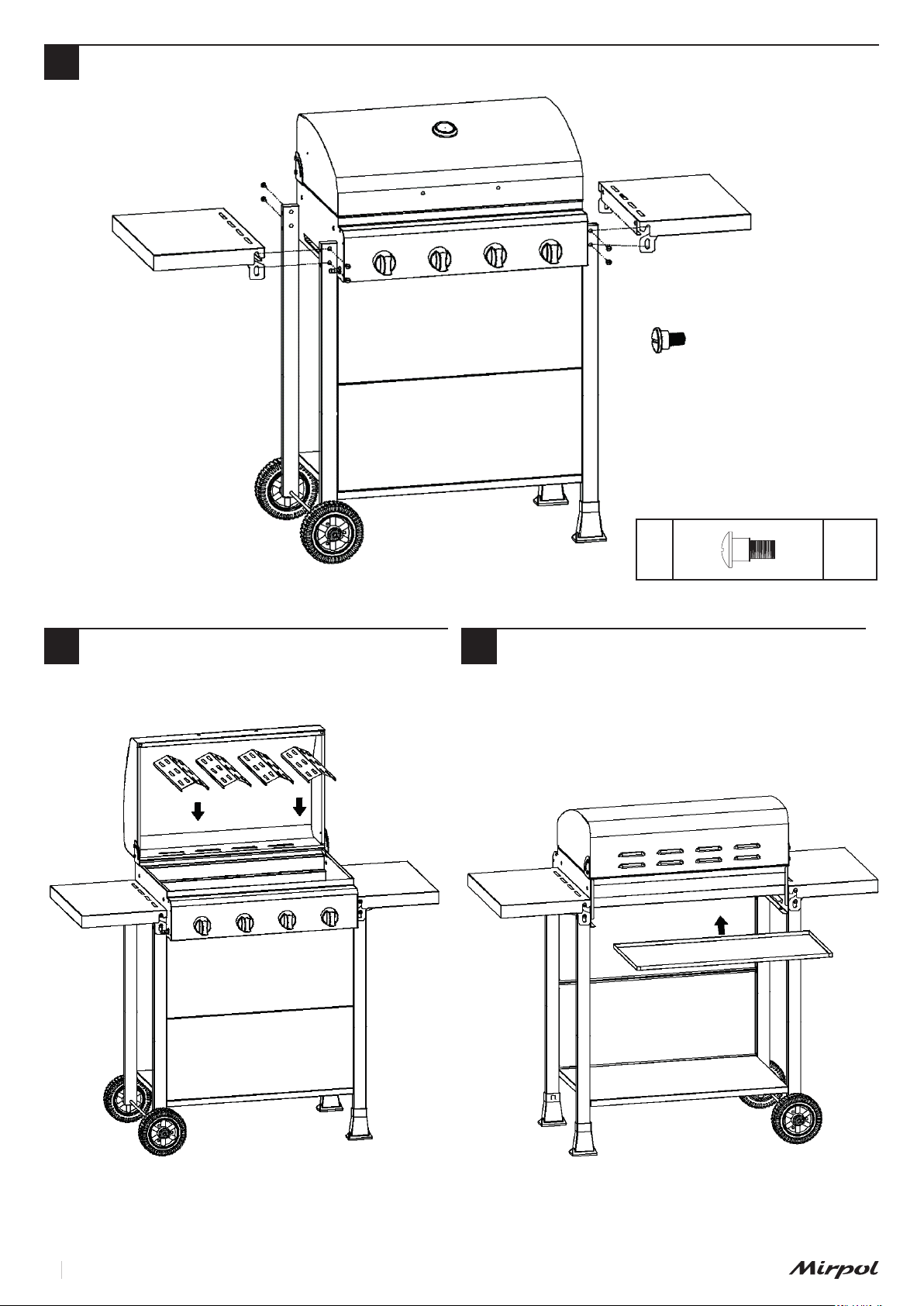 Mirpol