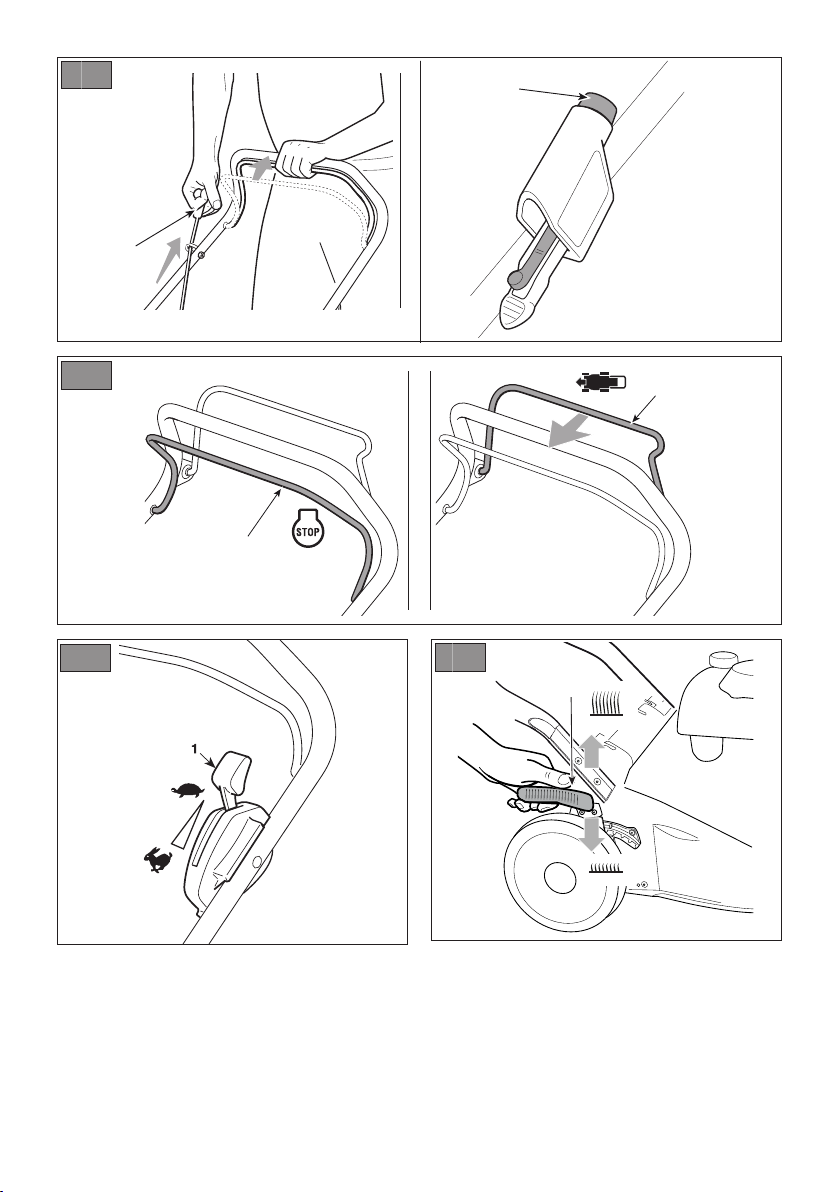 STOP

1