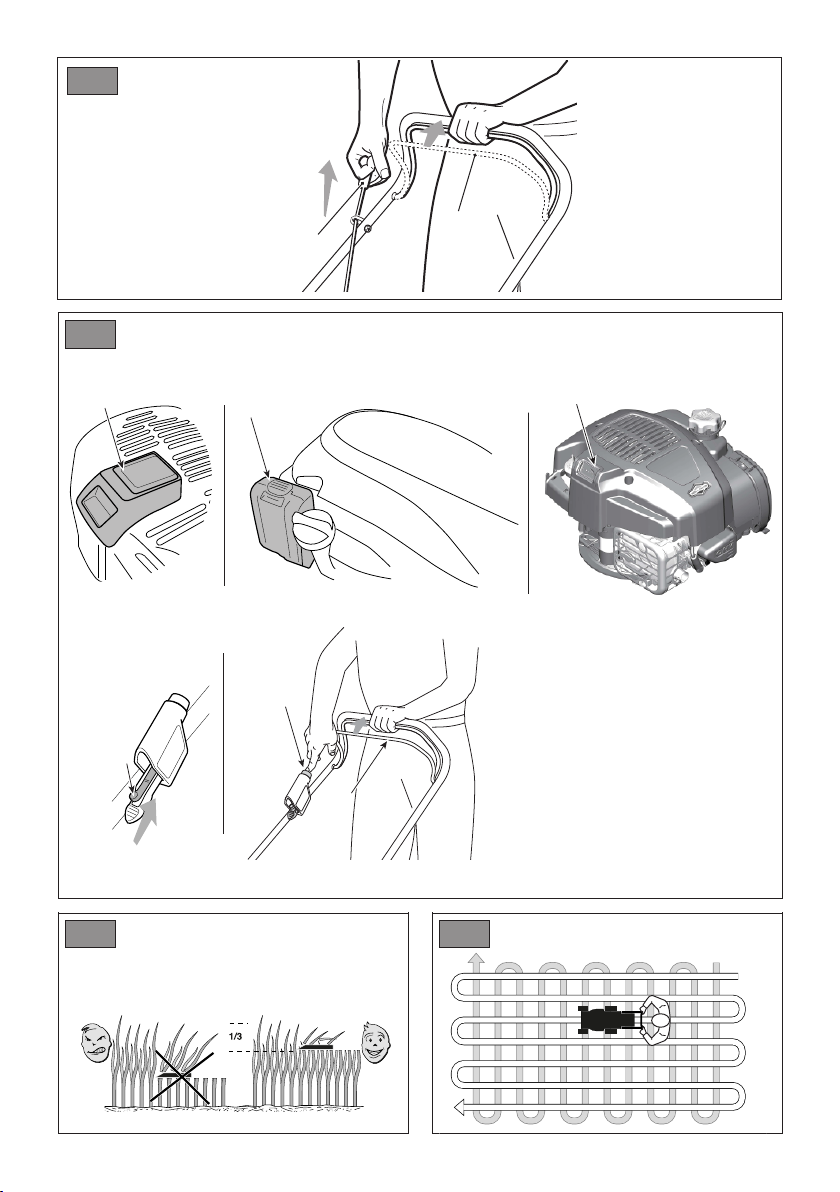 1/3