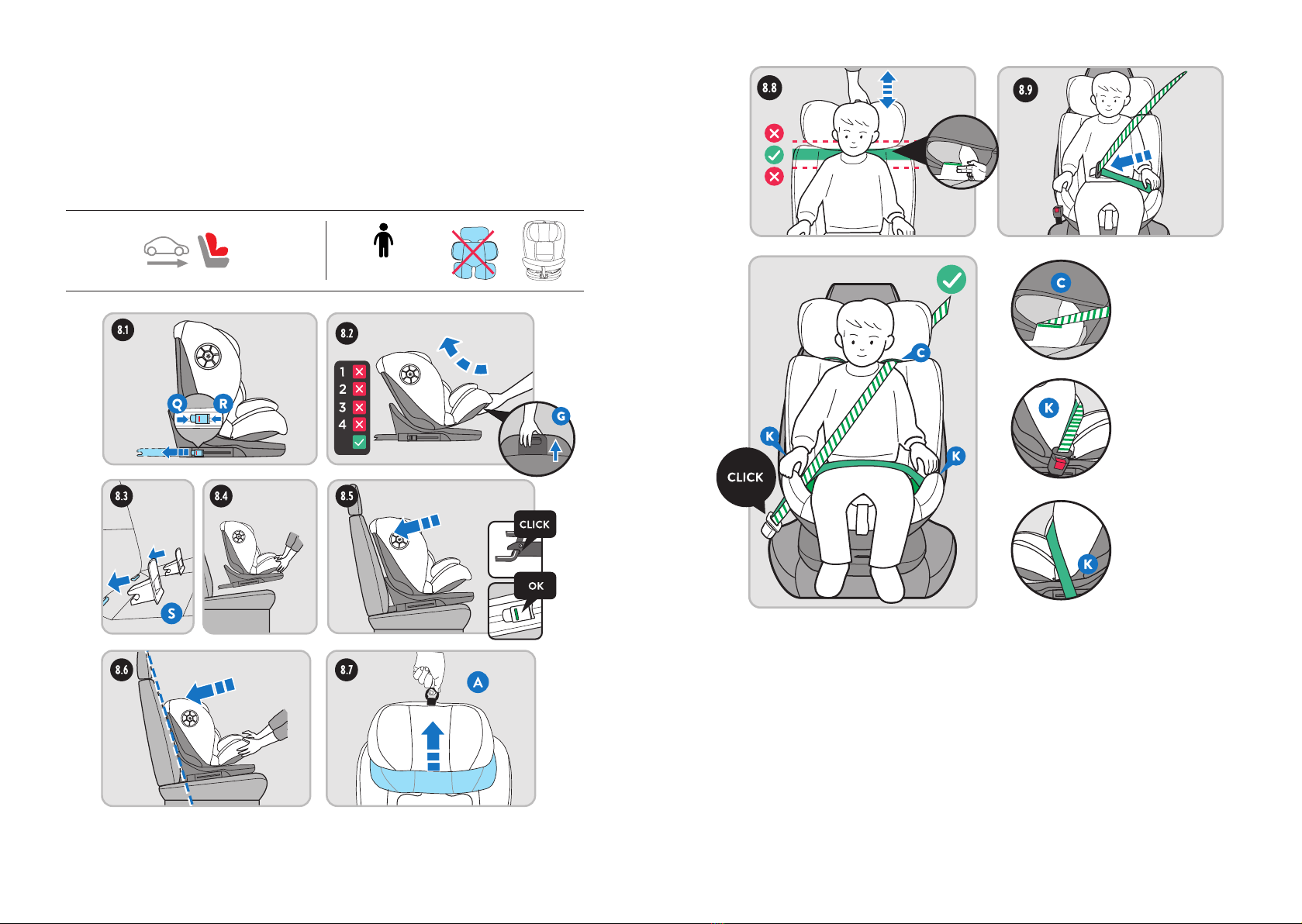 8.1
Q R

8.2
1
2
3
4
G

8.3
S

8.4

8.5
CLICK
OK

8.6

8.7
A

8.8

8.9

C
K
K
CLICK

C

K

K