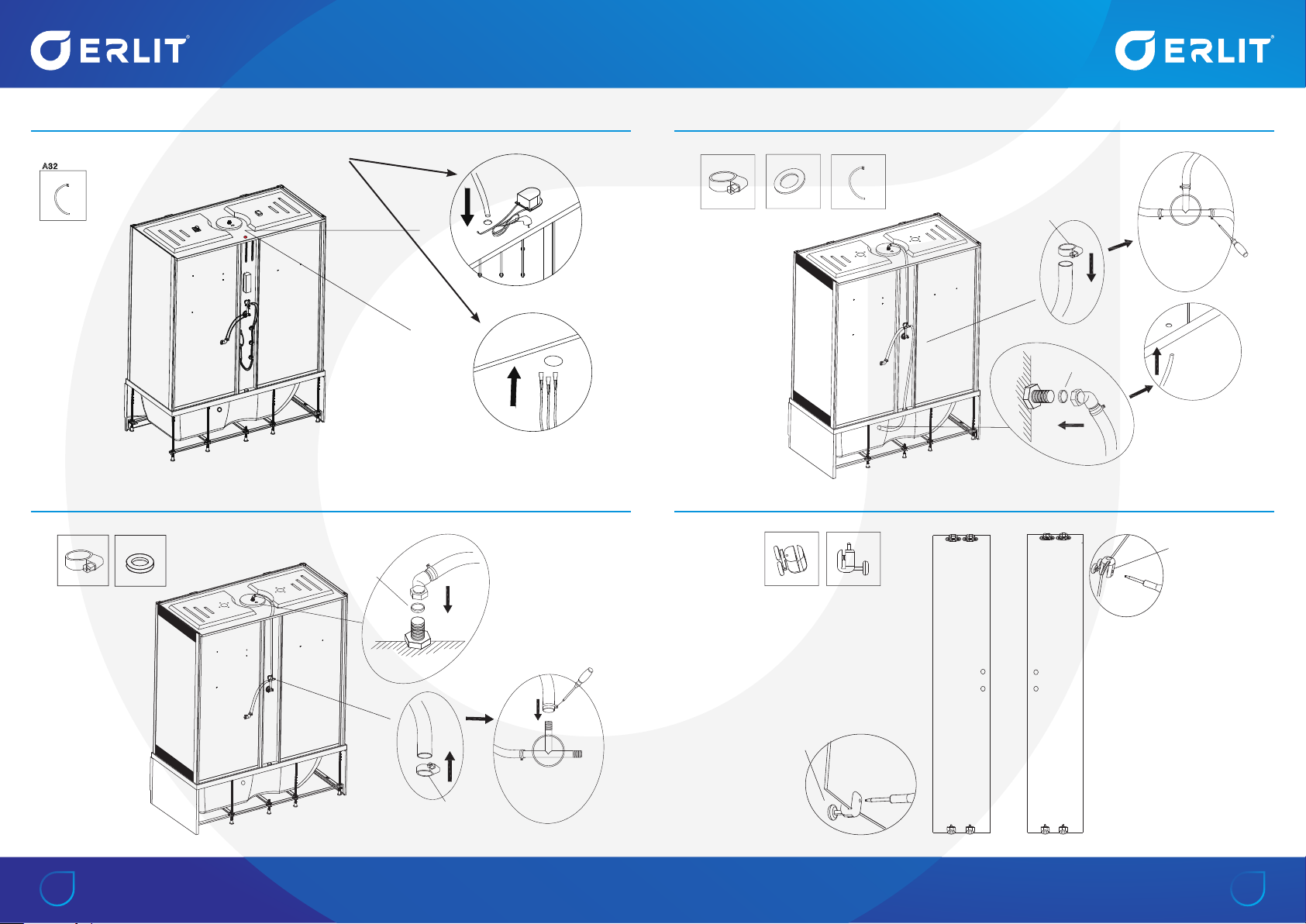 ERLIT

ERLIT

A32