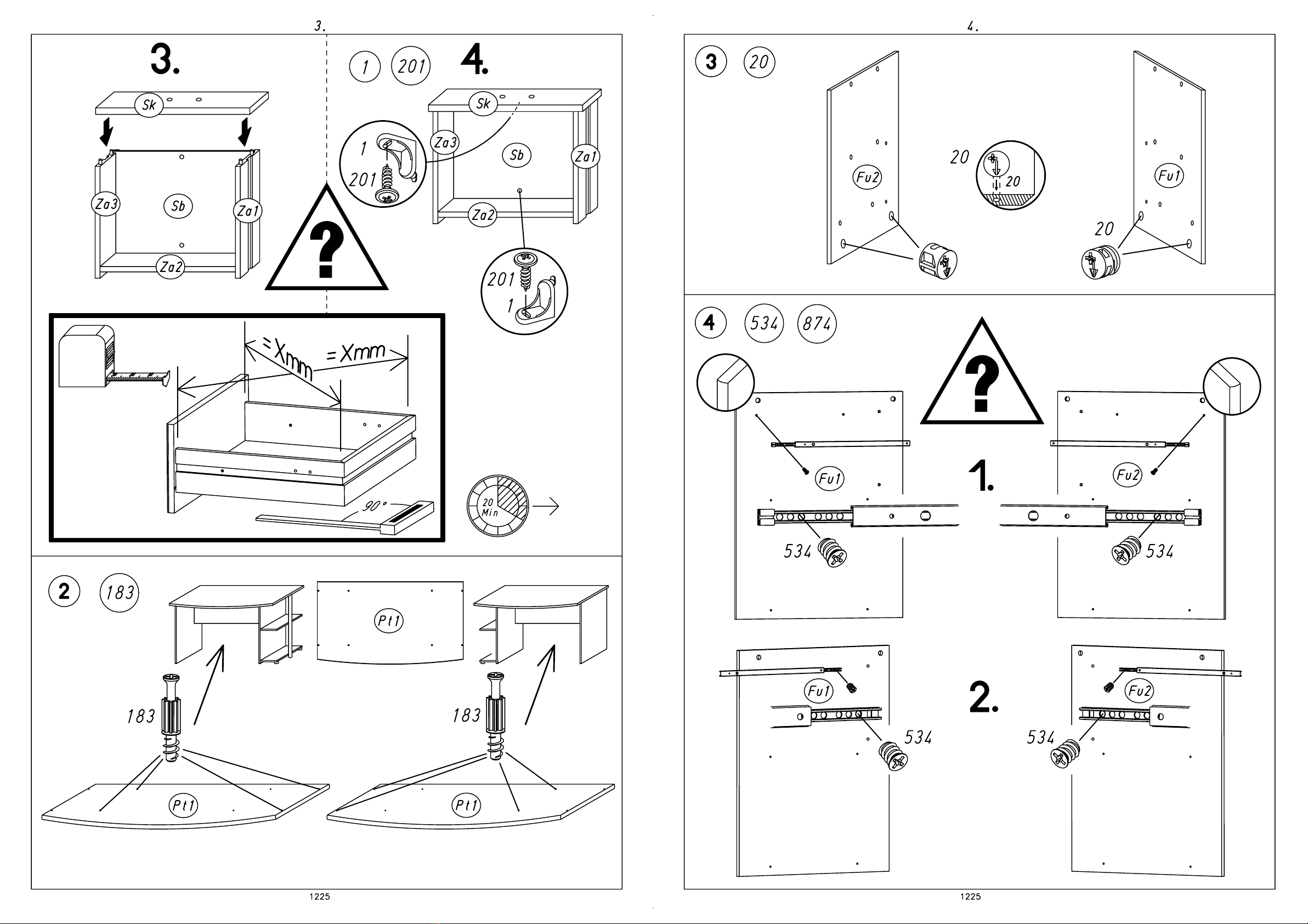 3.

3.

Sk

Za3

Sb

Za1

Za2

1

201

4.

Sk

Za3

Sb

Za1

Za2

1

201

201

1

?

=Xmm

=Xmm

90°

20 Min

2

183

Pt1

183

183

Pt1

Pt1

1225

4.

3

20

Fu2

20

20

Fu1

20

4

534

874

?

Fu1

1.

Fu2

534

534

Fu1

2.

Fu2

534

534

1225