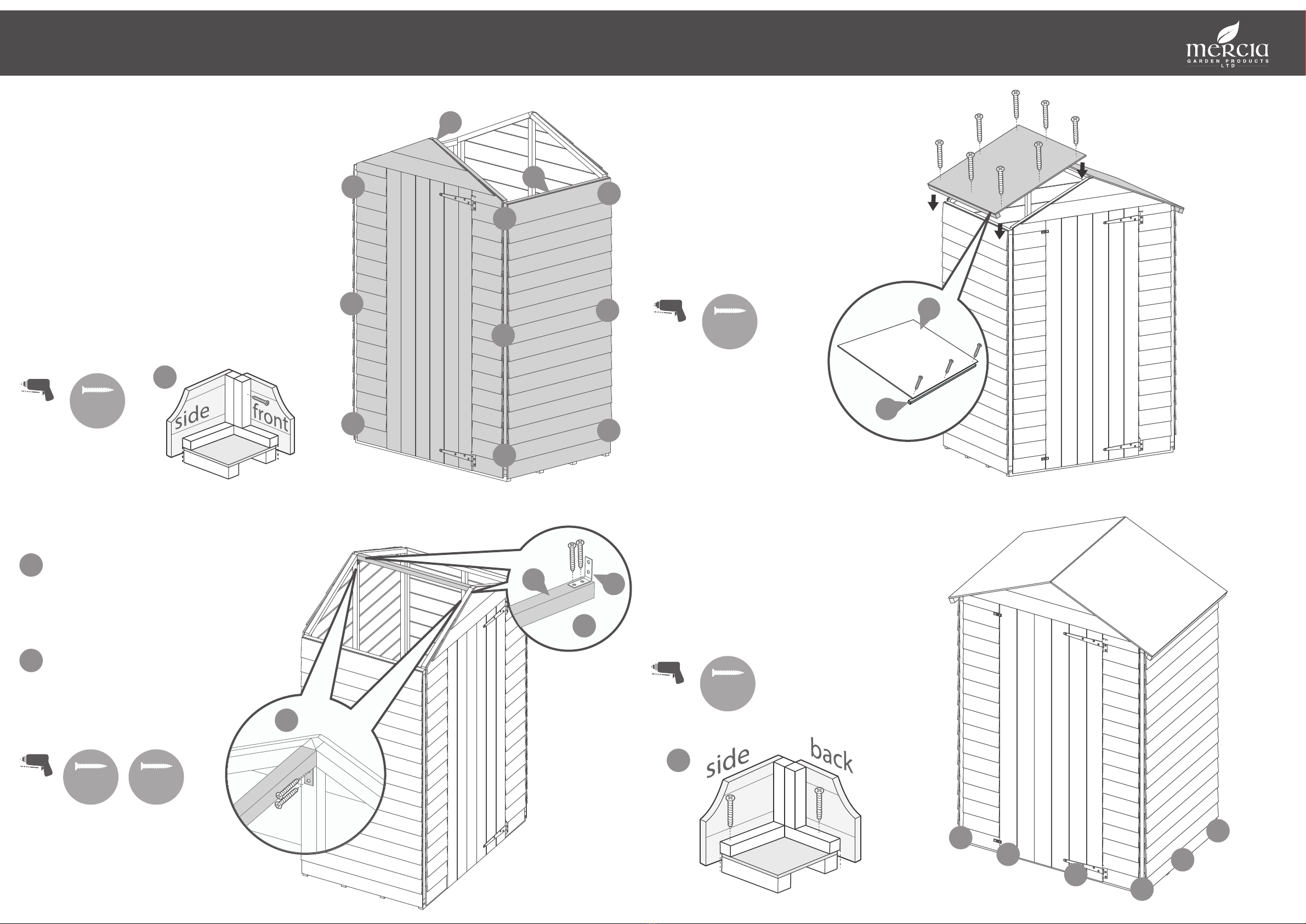 mercia
GARDEN PRODUCTS
LTD

side
front

side
back