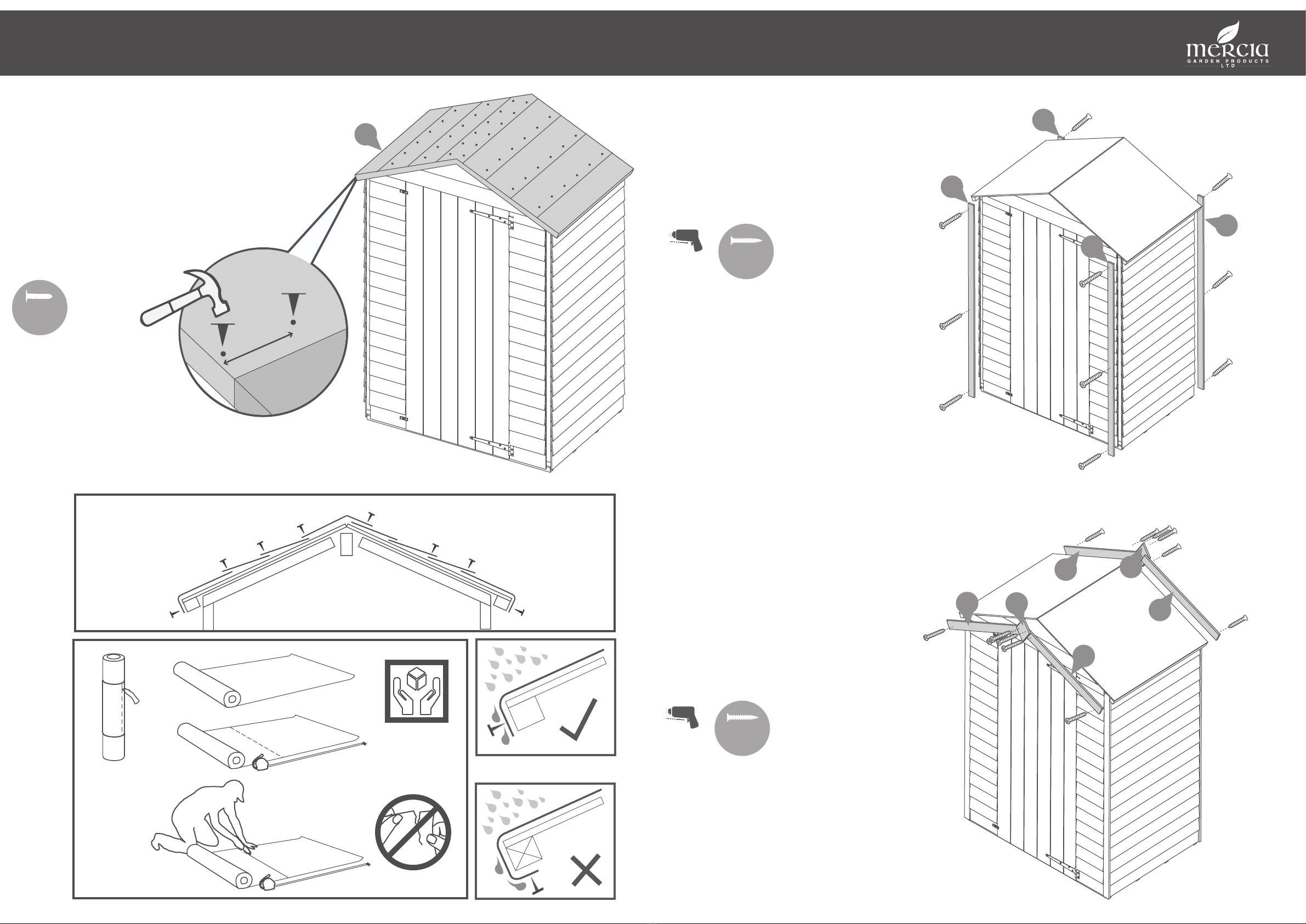 mercia
GARDEN PRODUCTS
LTD