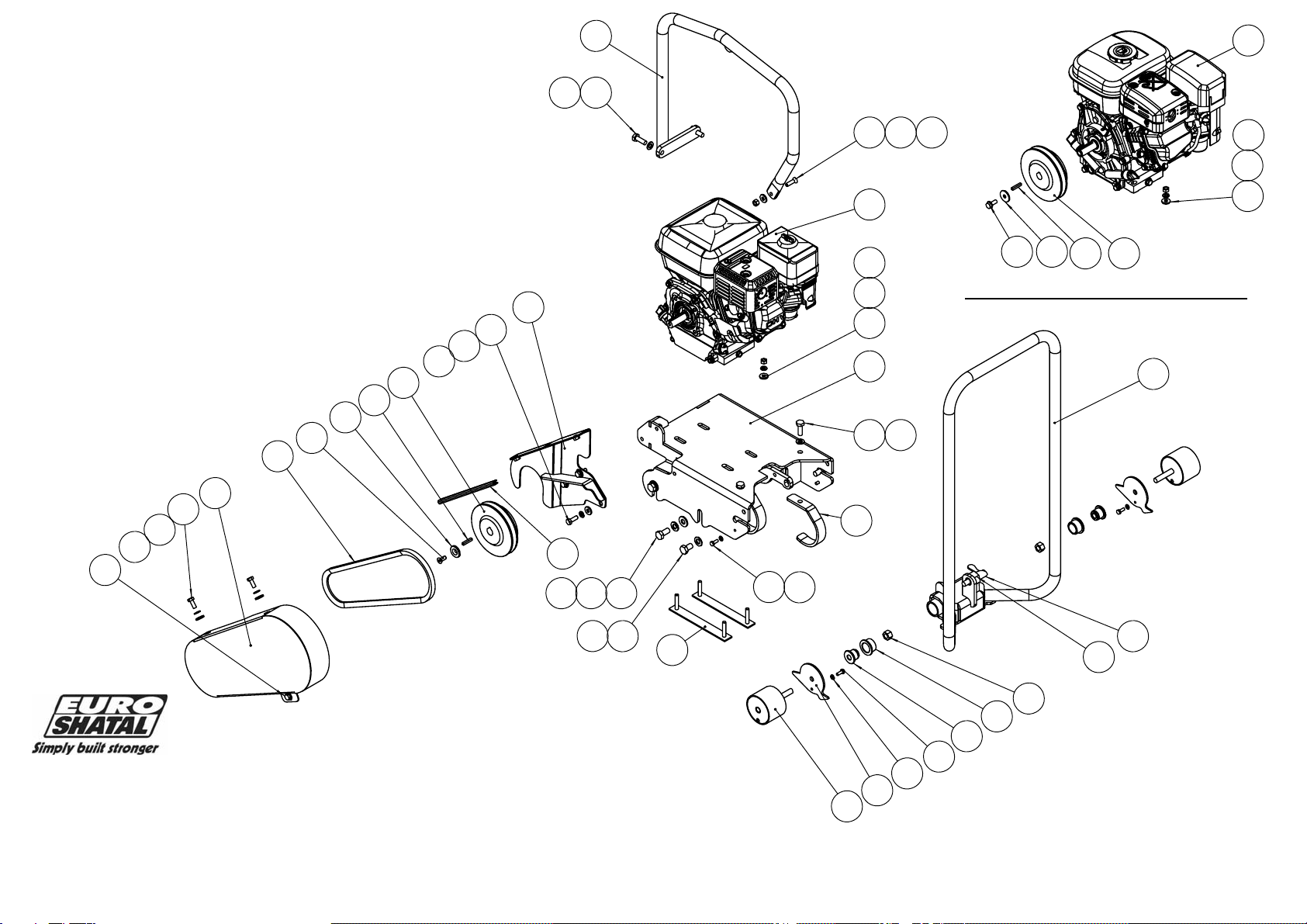 EURO
SHATAL
Simply built stronger