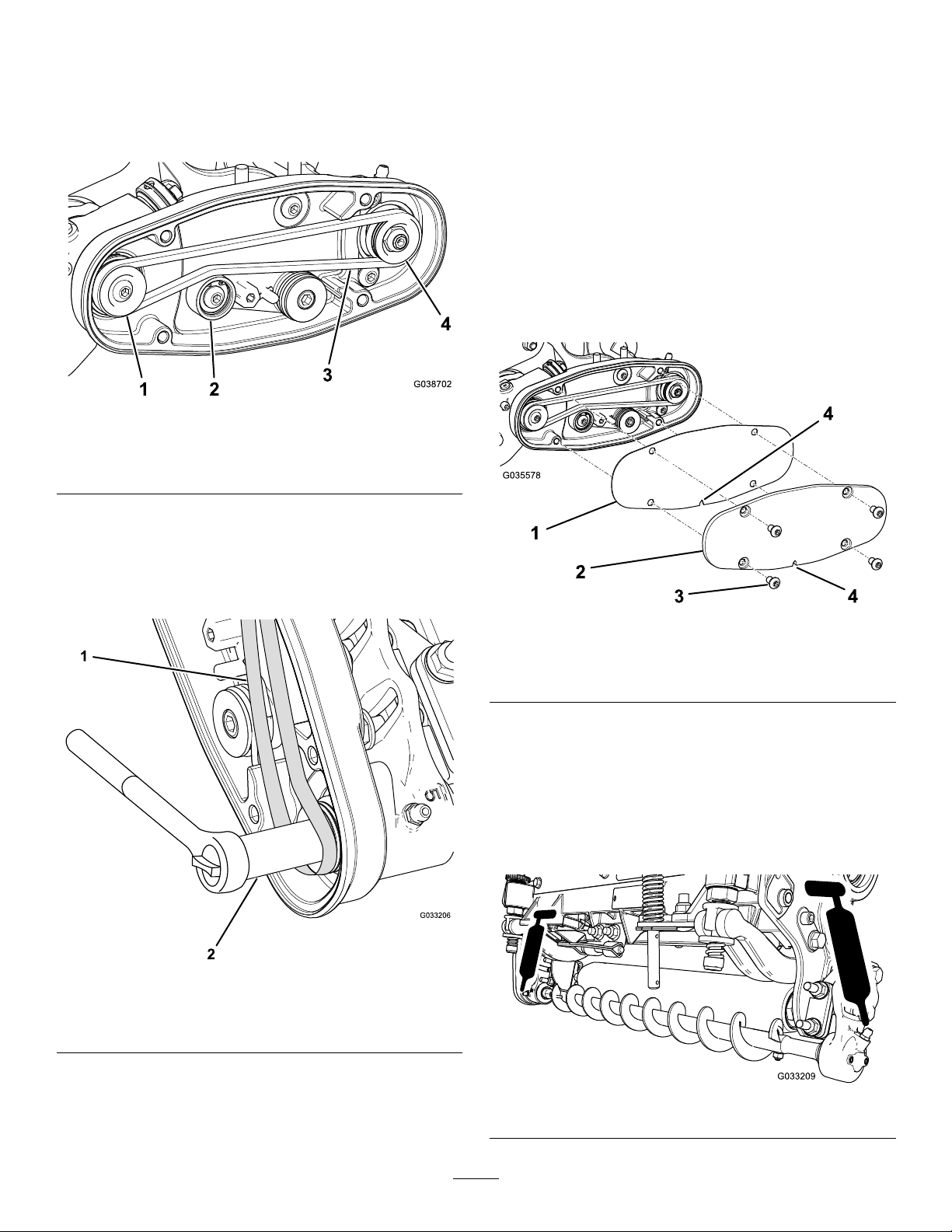 1
2
3
4
G038702

1
2
G033206

4
G035578
1
2
3
4

G033209