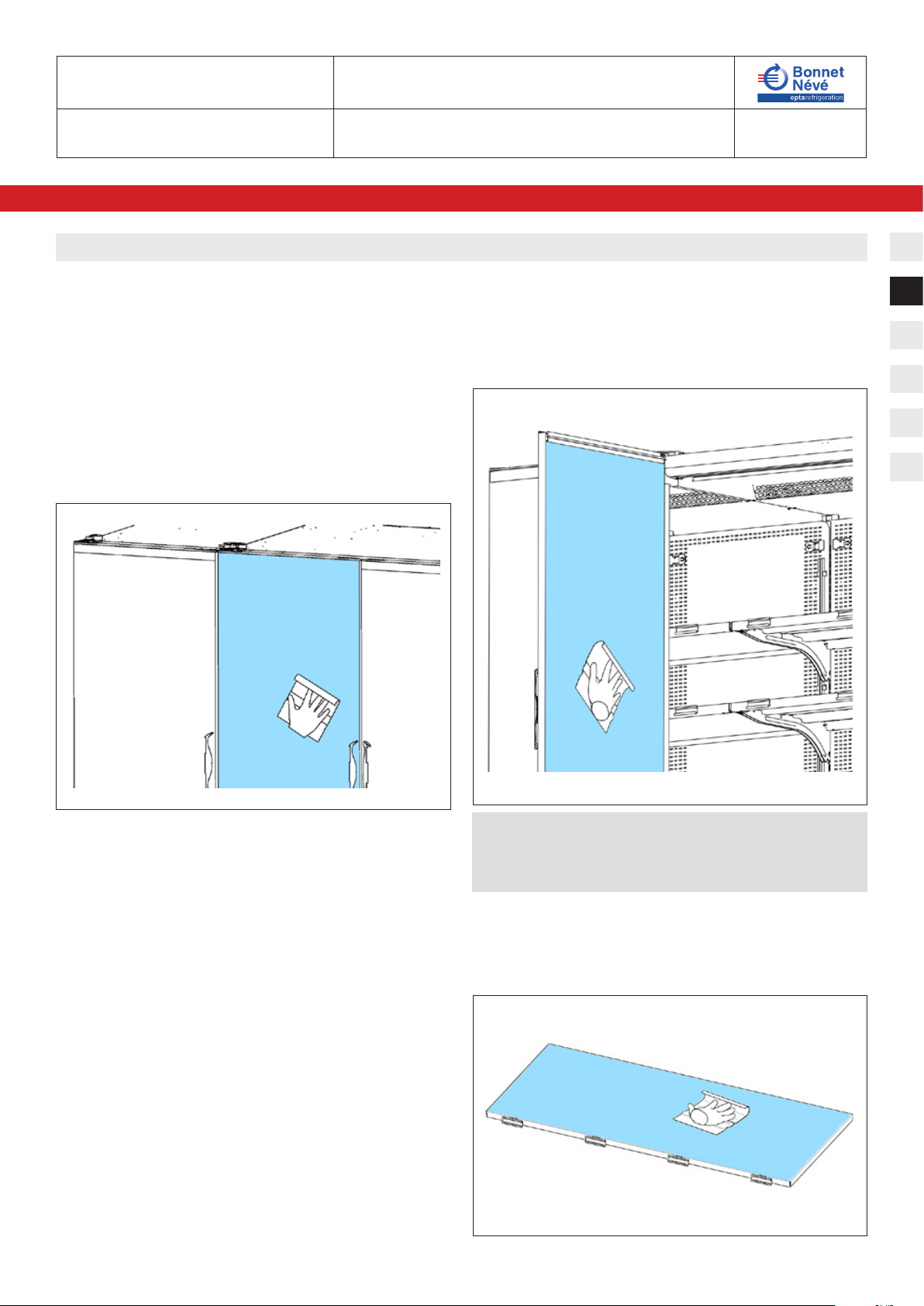 Bonnet
Névé
eptarefrigeration