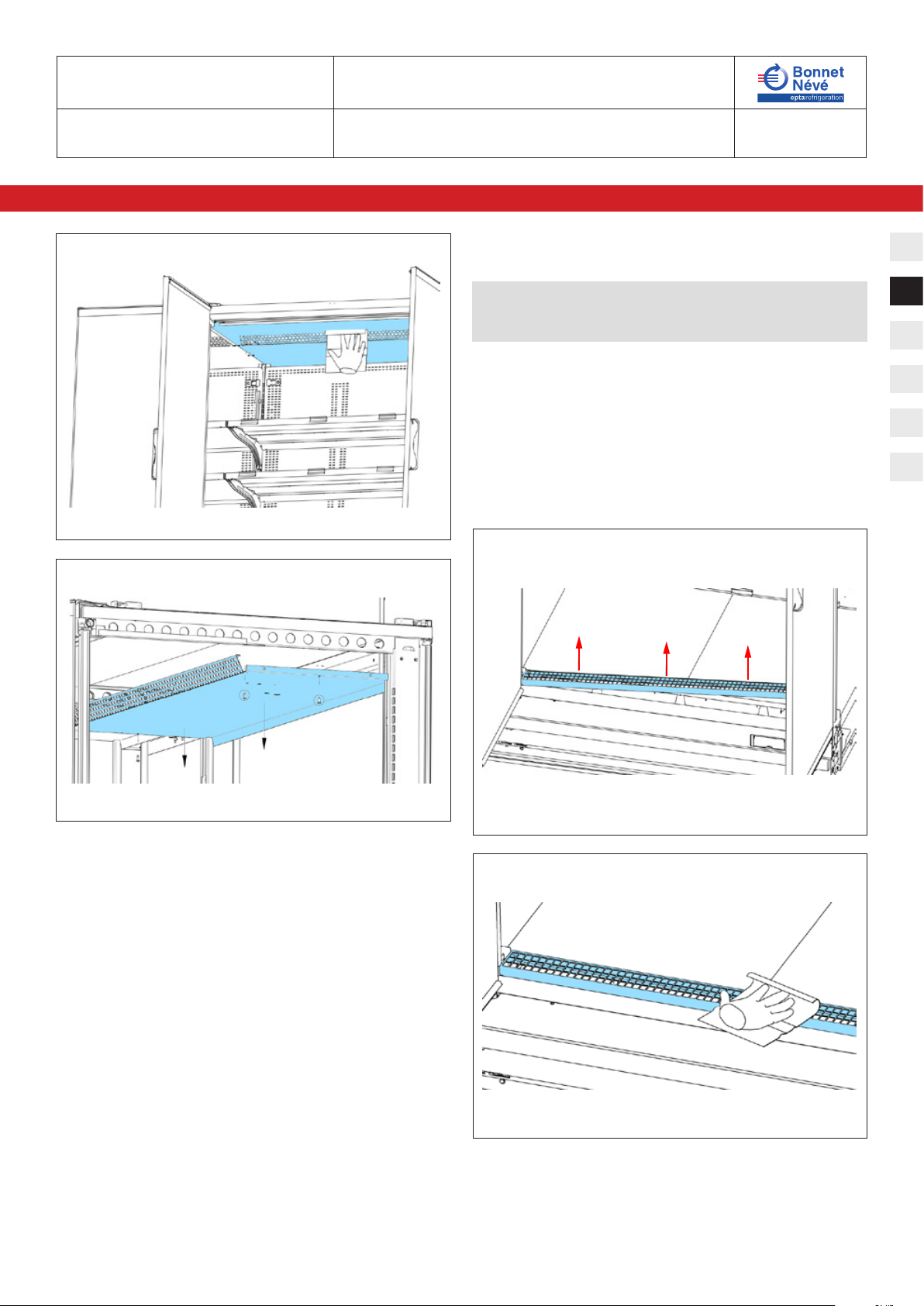 Bonnet
Névé
eptarefrigeration