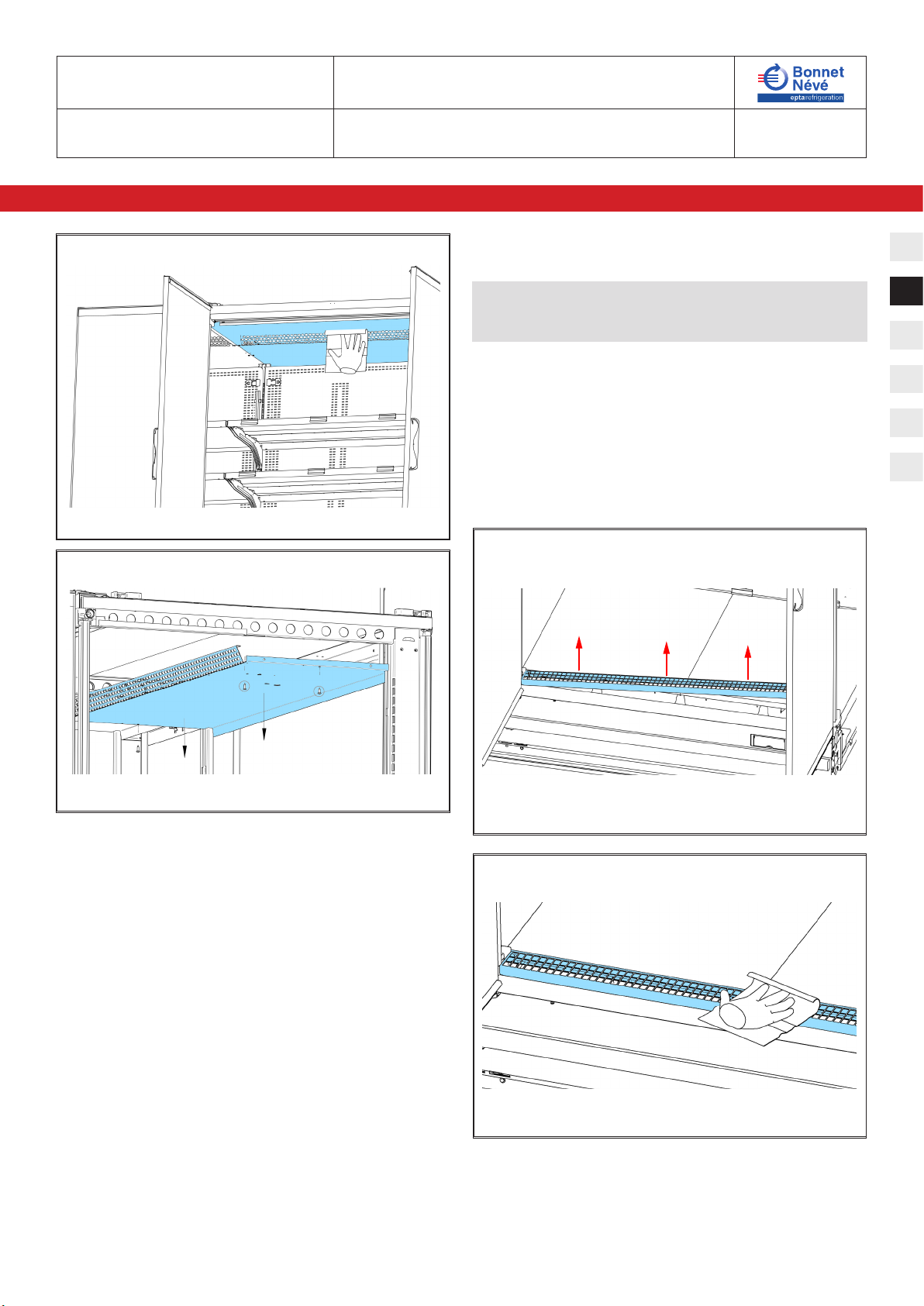 Bonnet Névé
eptarefrigeration