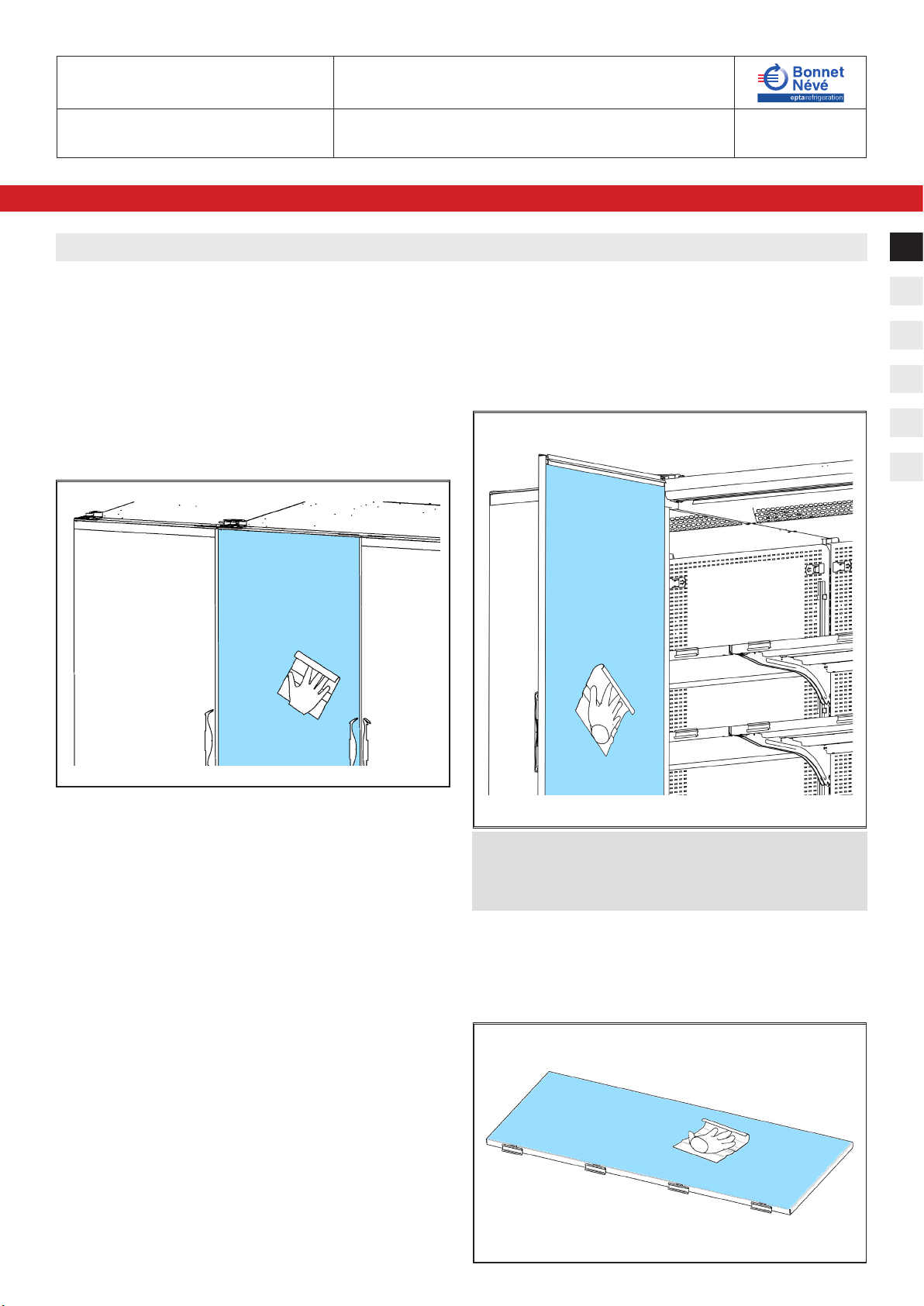 Bonnet Névé
eptarefrigeration