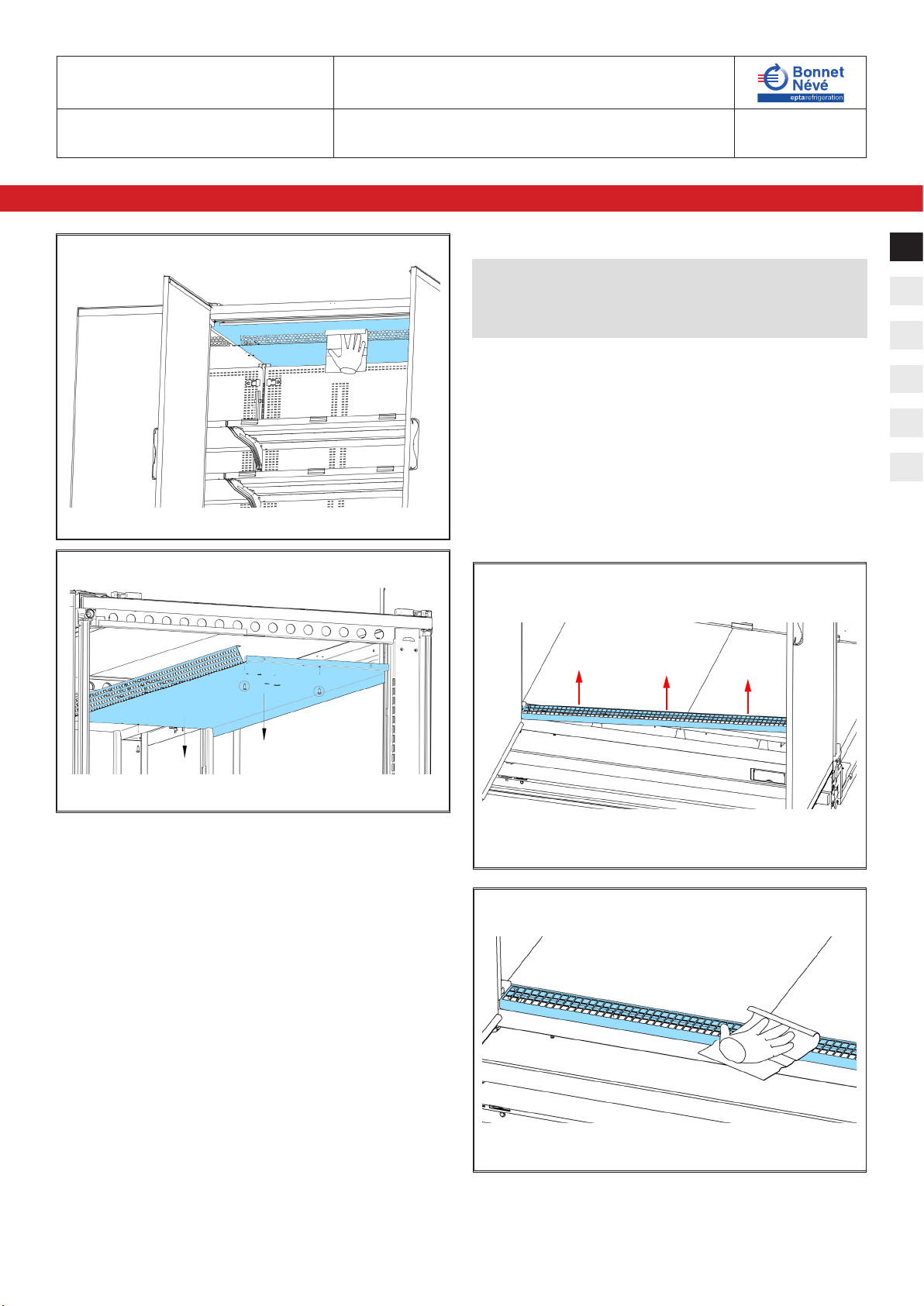 Bonnet Névé
eptarefrigeration