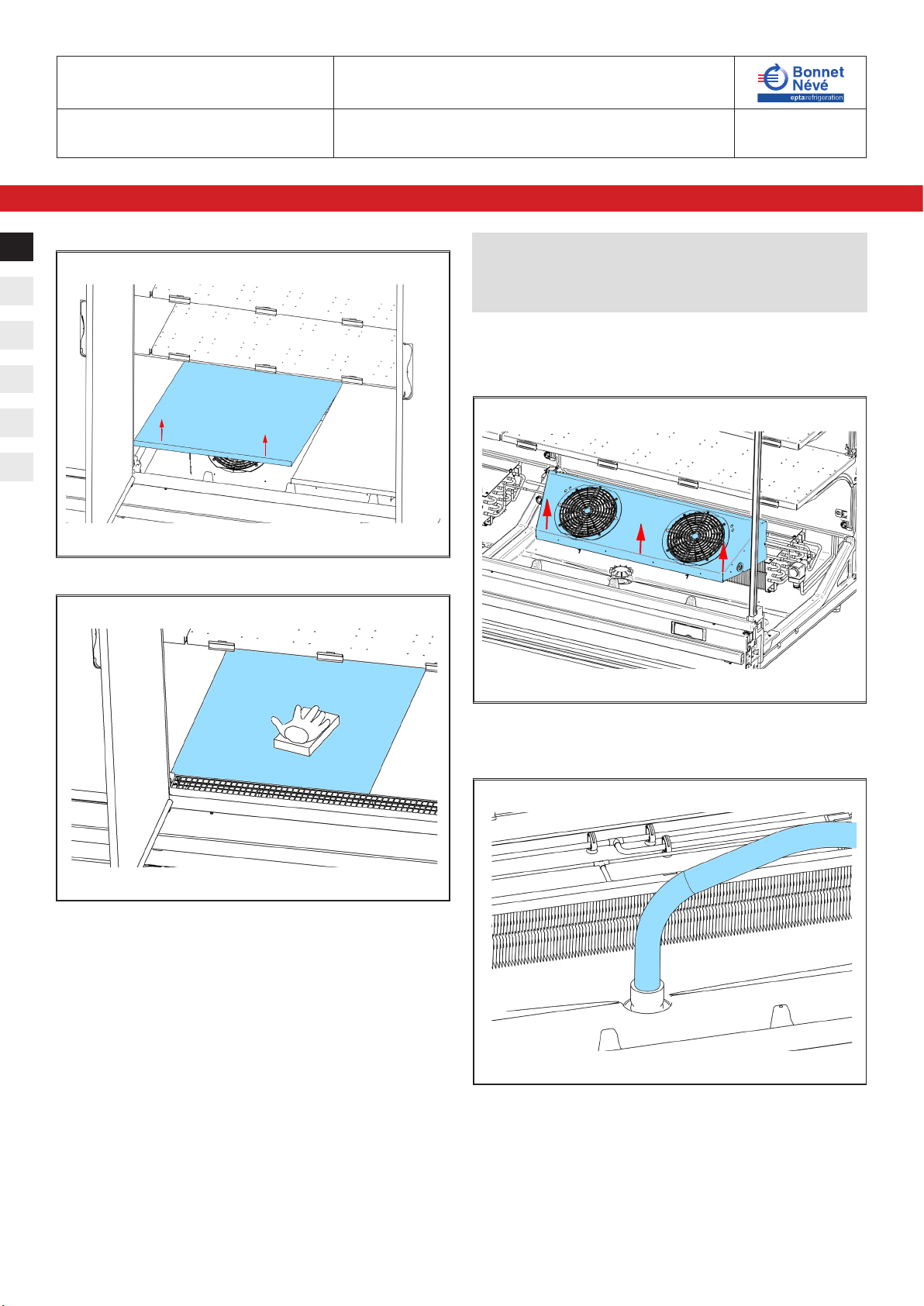 Bonnet Névé
eptarefrigeration