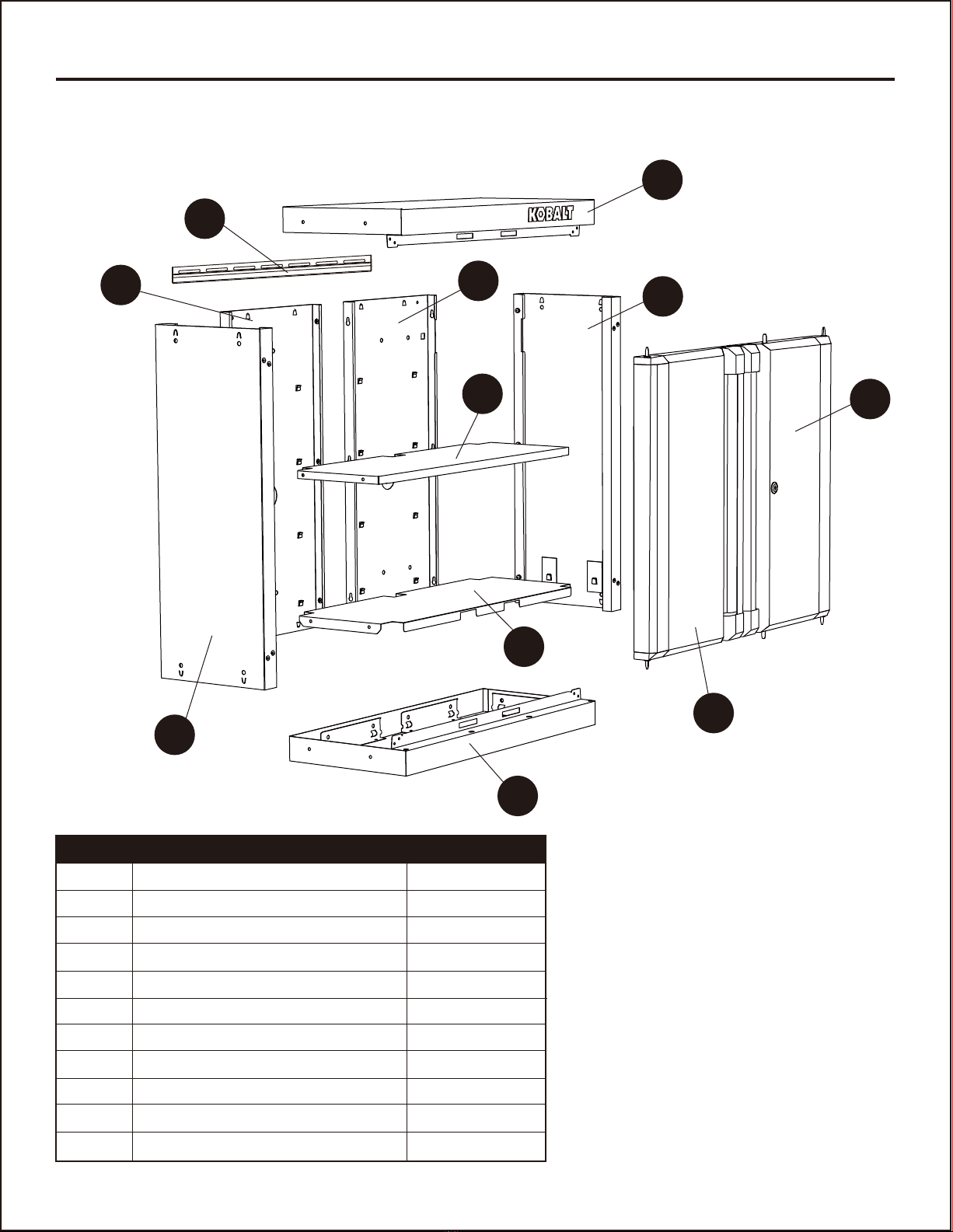 KOBALT