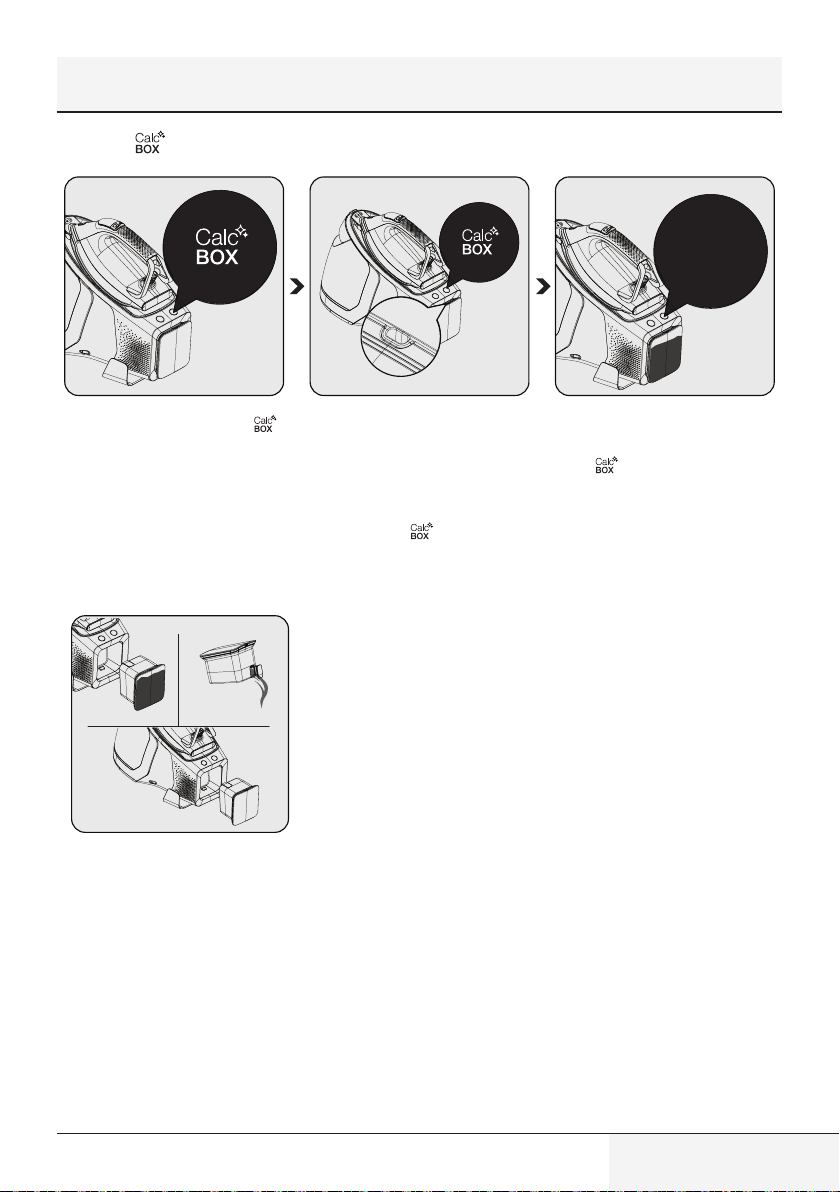 Calc BOX

Calc BOX

Calc BOX

Calc BOX

Calc BOX

Calc BOX