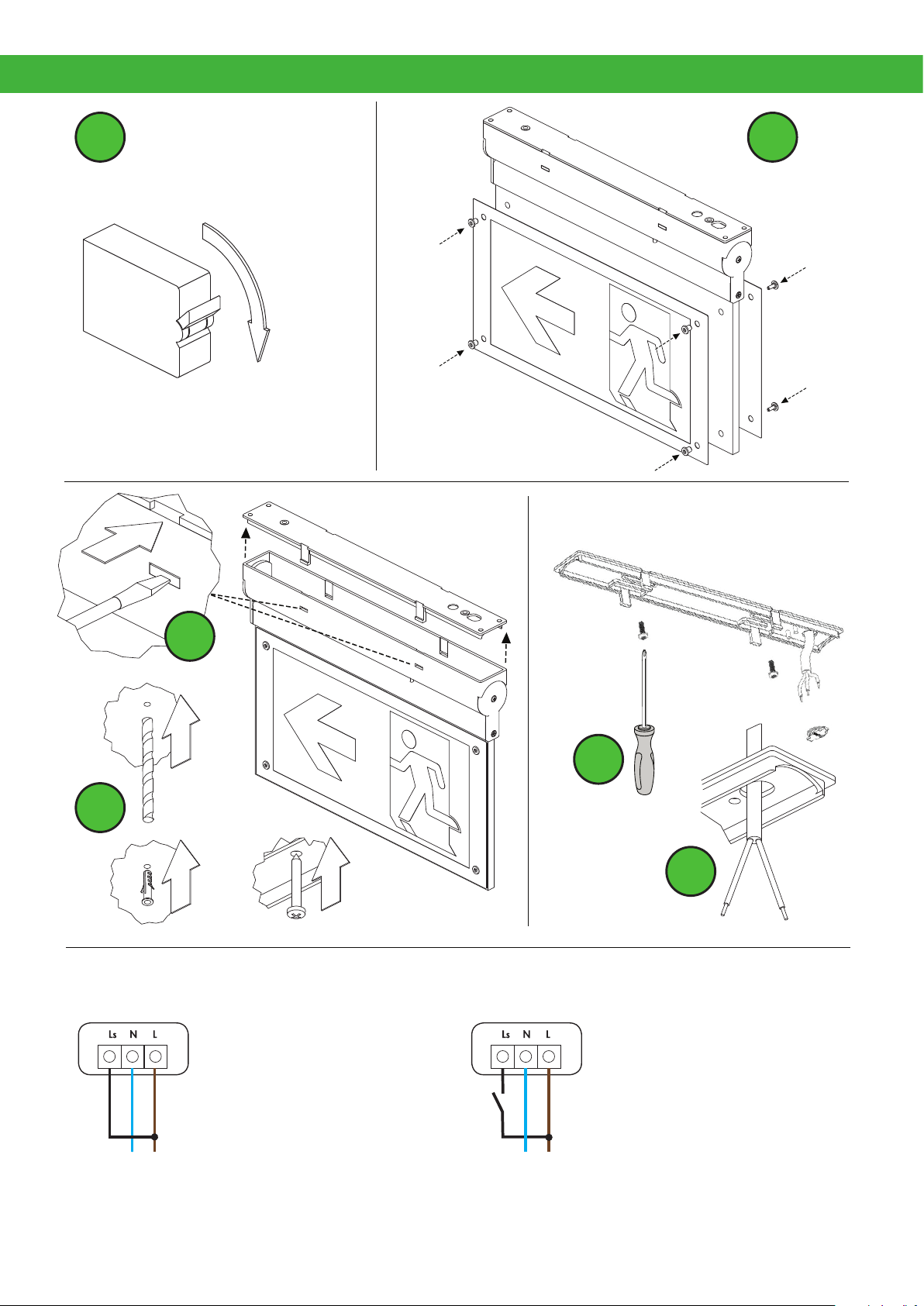 Ls N L

Ls N L