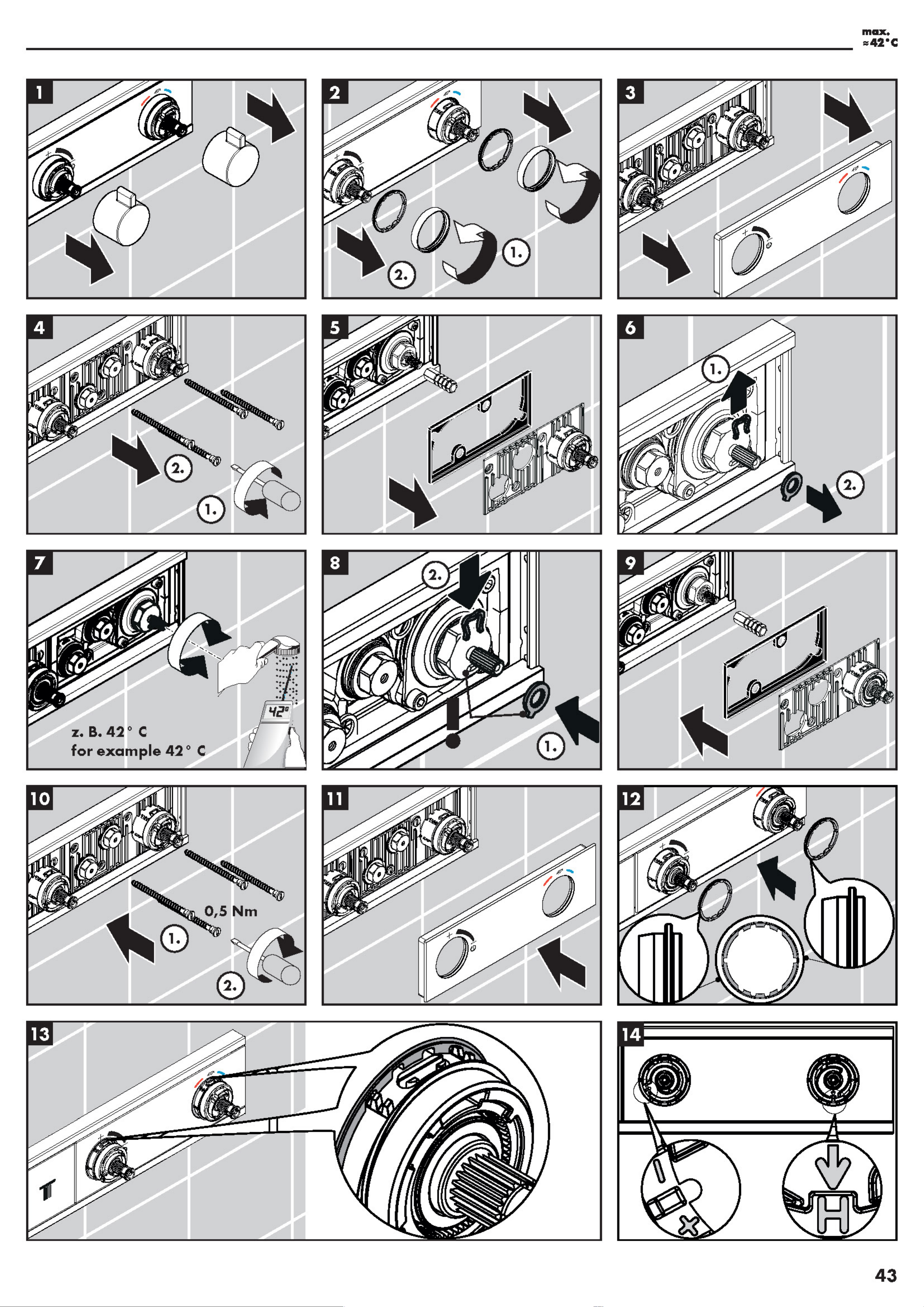 max.
≈42°C

1

2

1.

2.

3

4

2.

1.

5

6

1.

2.

7

42°

z. B. 42° C
for example 42° C

8

2.

1.

9

10

0,5 Nm

1.

2.

11

12

13

14

H

43