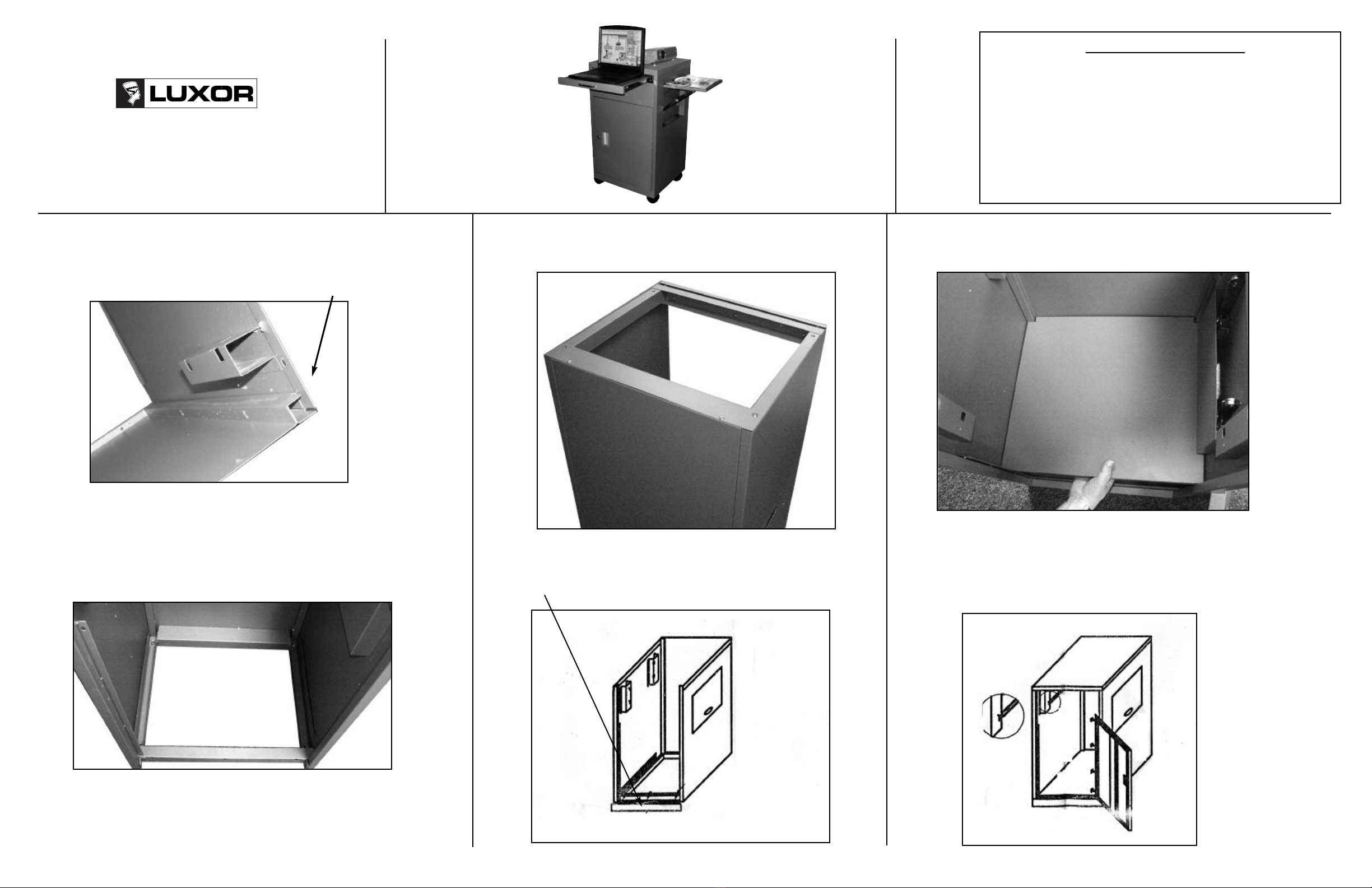 LUXOR