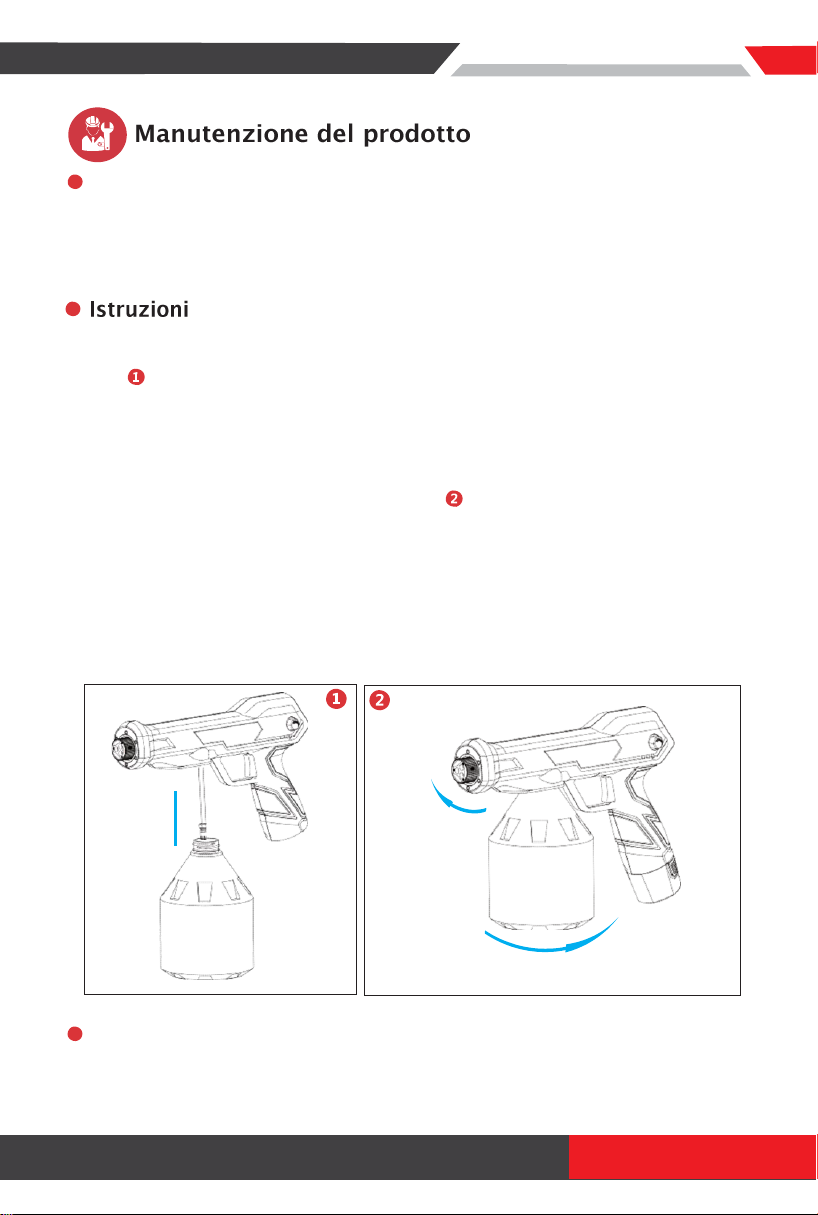 Manutenzione del prodotto

Istruzioni

1

2

1

2