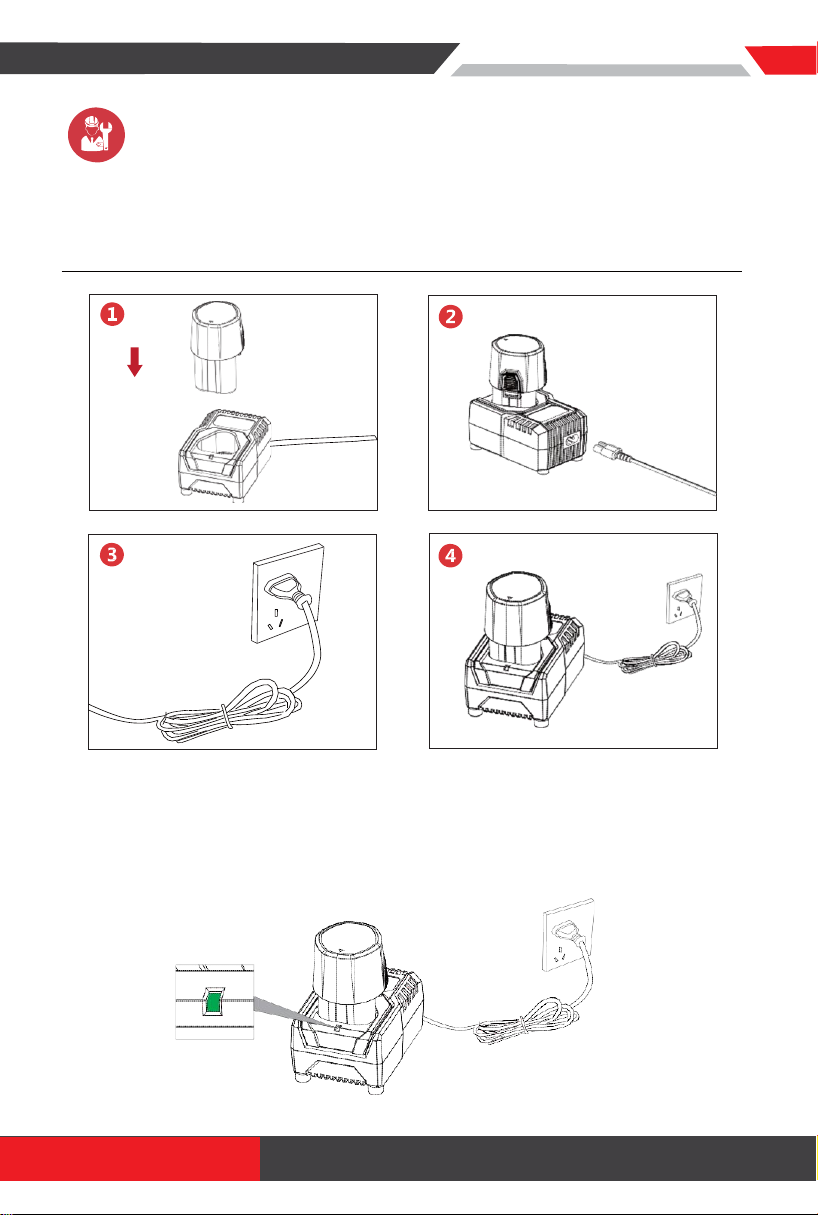 1

2

3

4