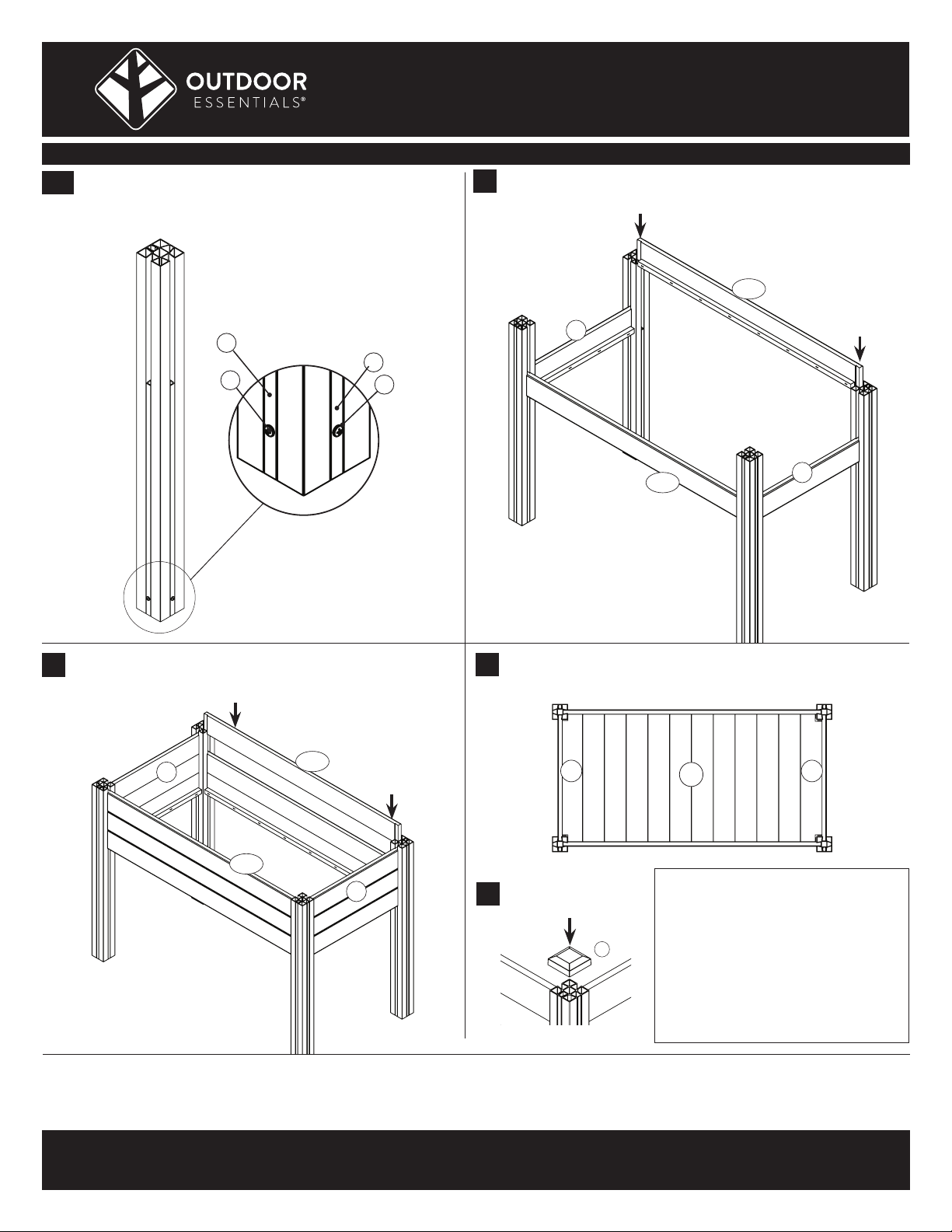 OUTDOOR
ESSENTIALS®