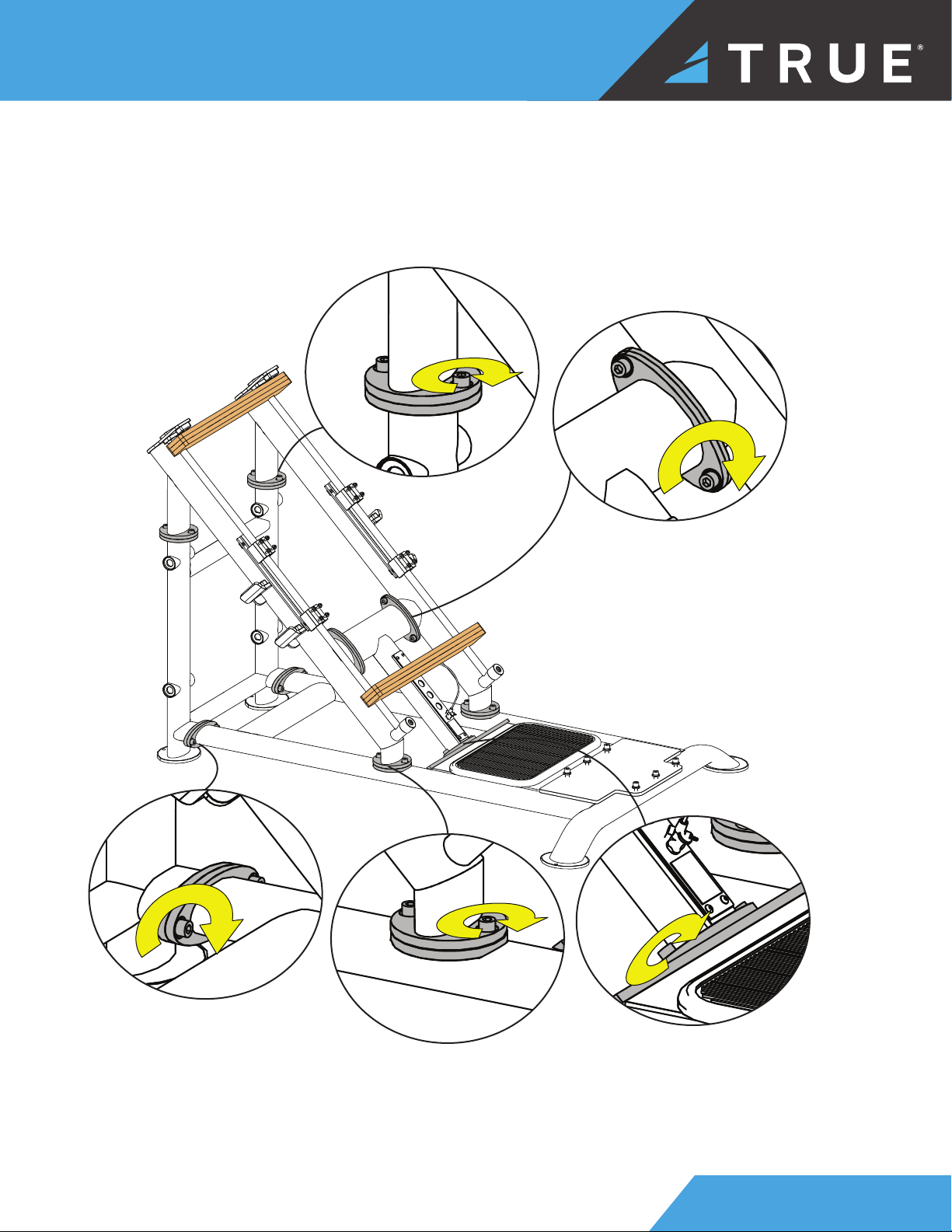 TRUE®