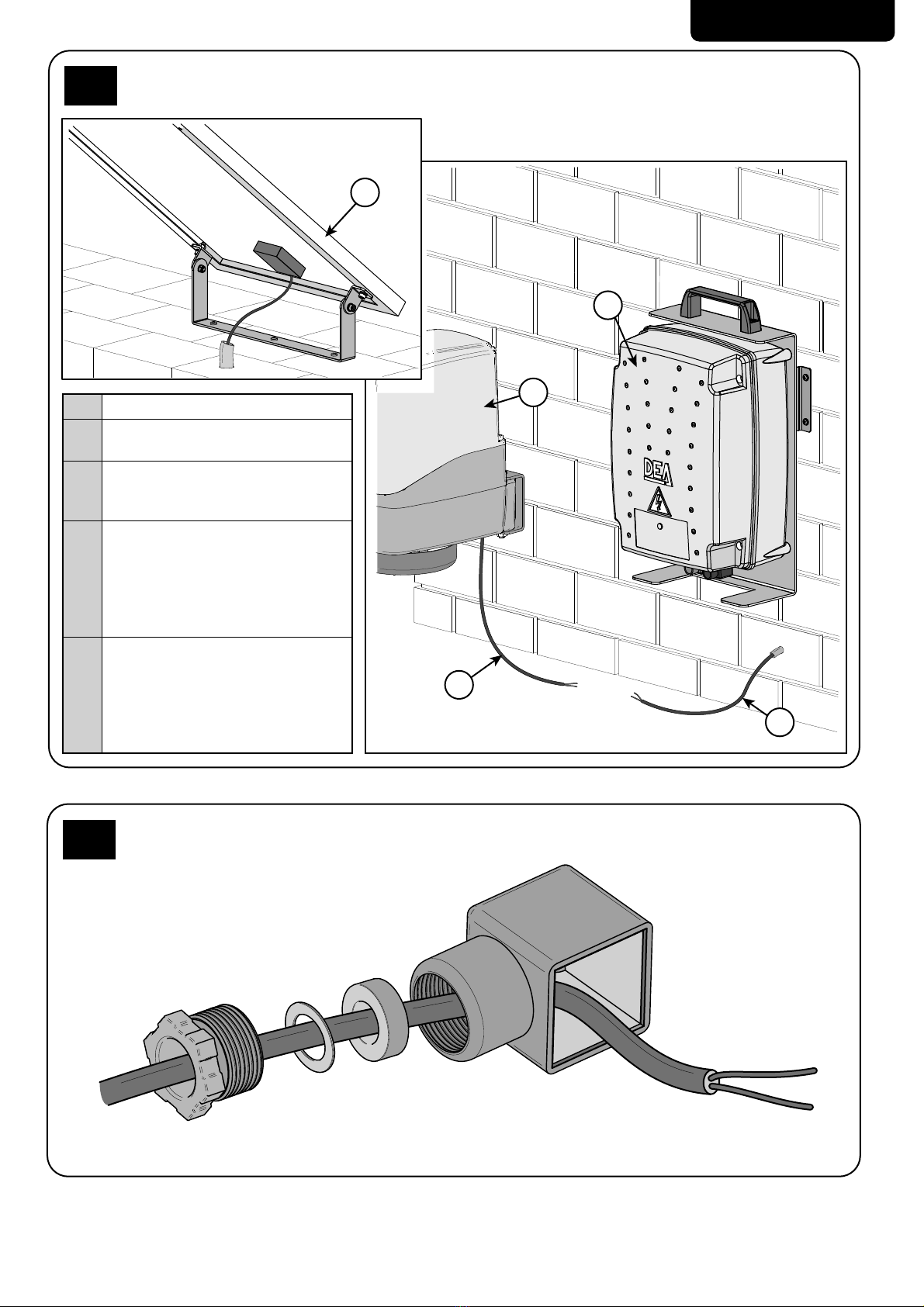 DEA