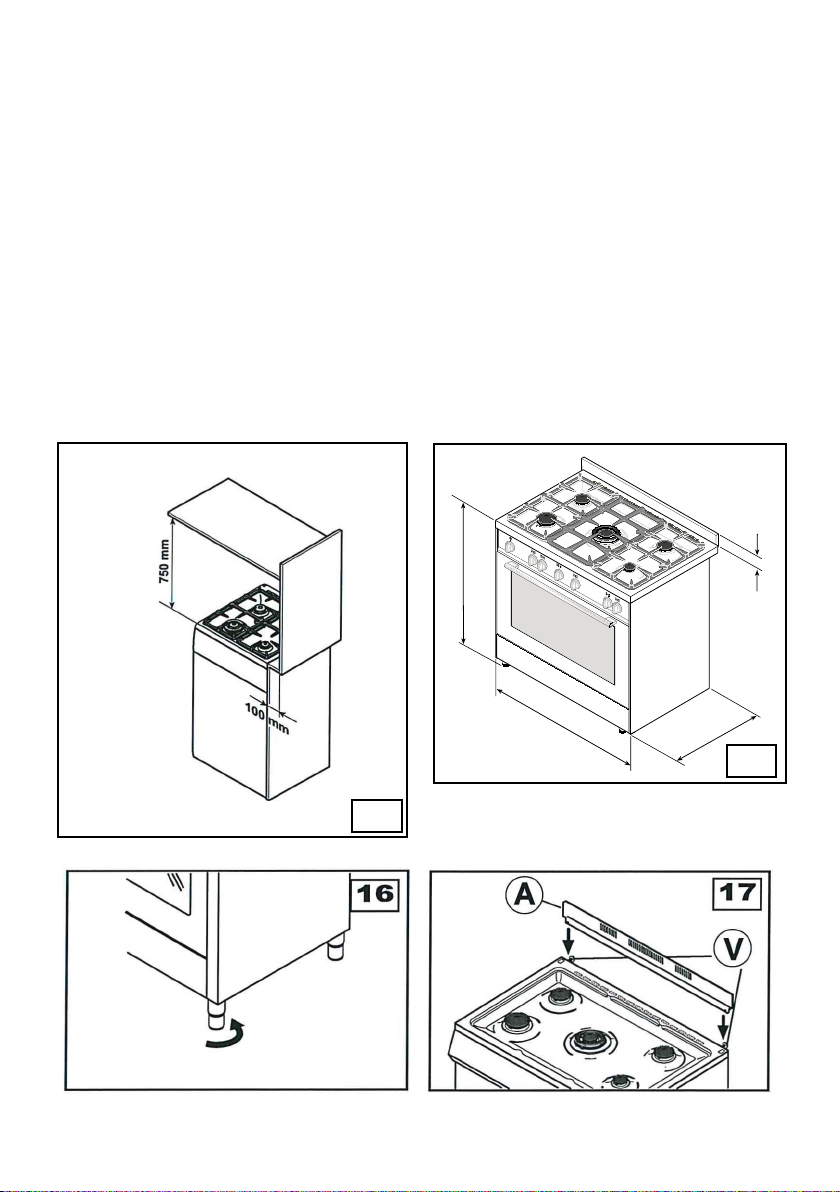 750 mm

100 mm

16

A

17

V