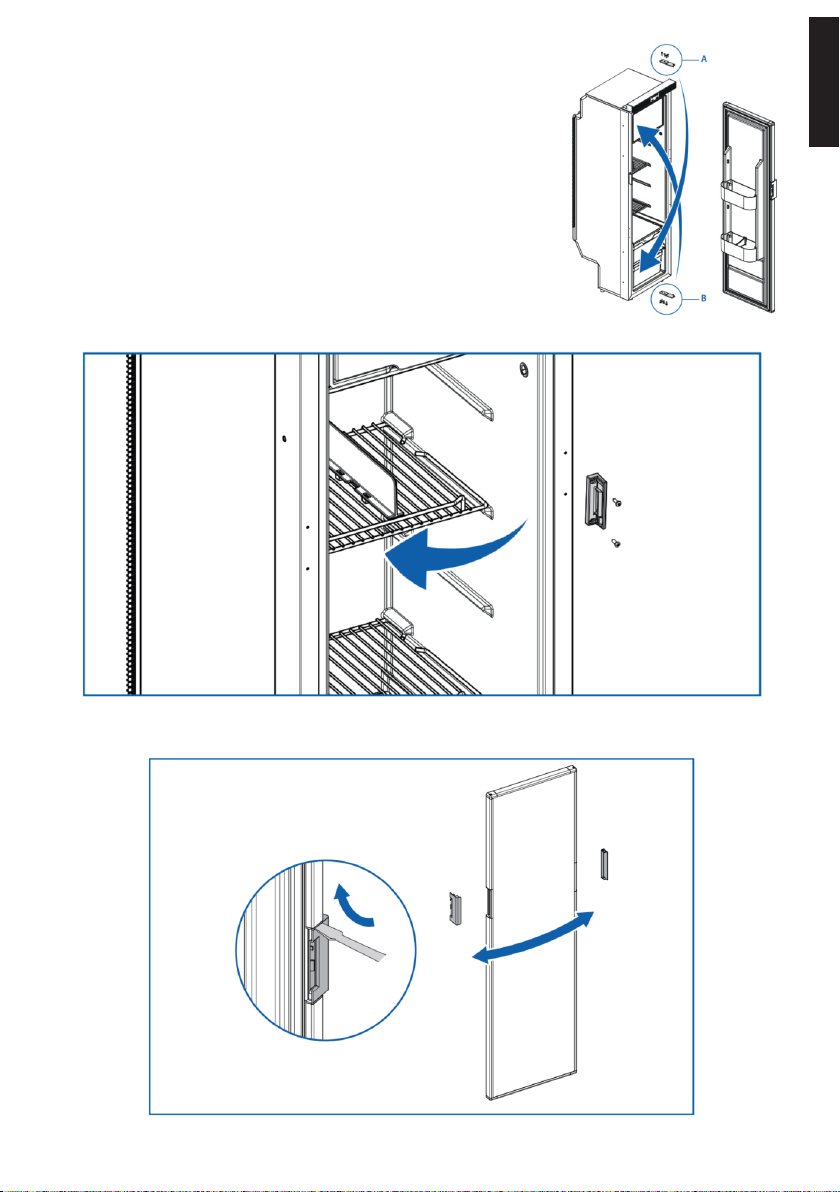 A

B