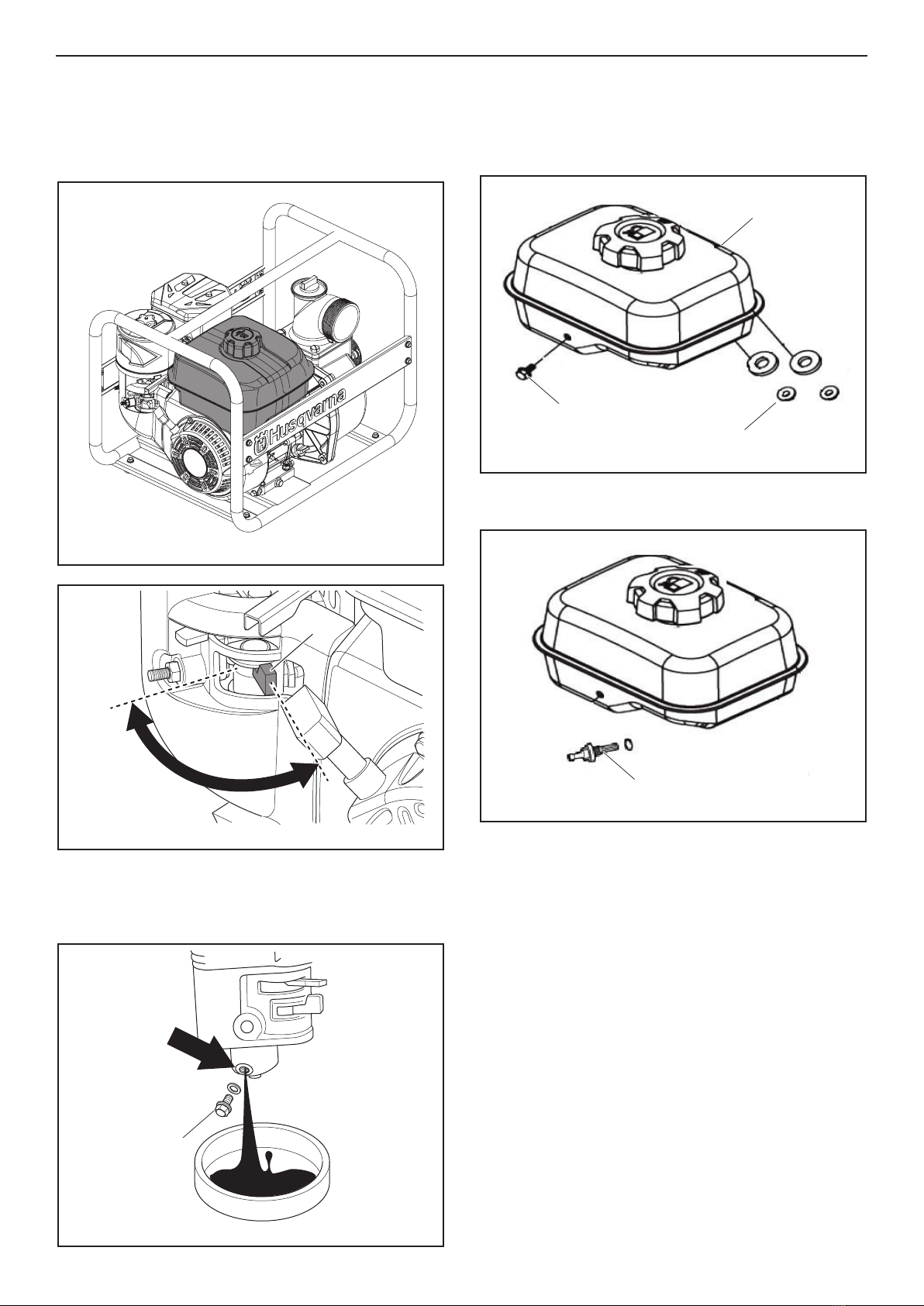 Husqvarna