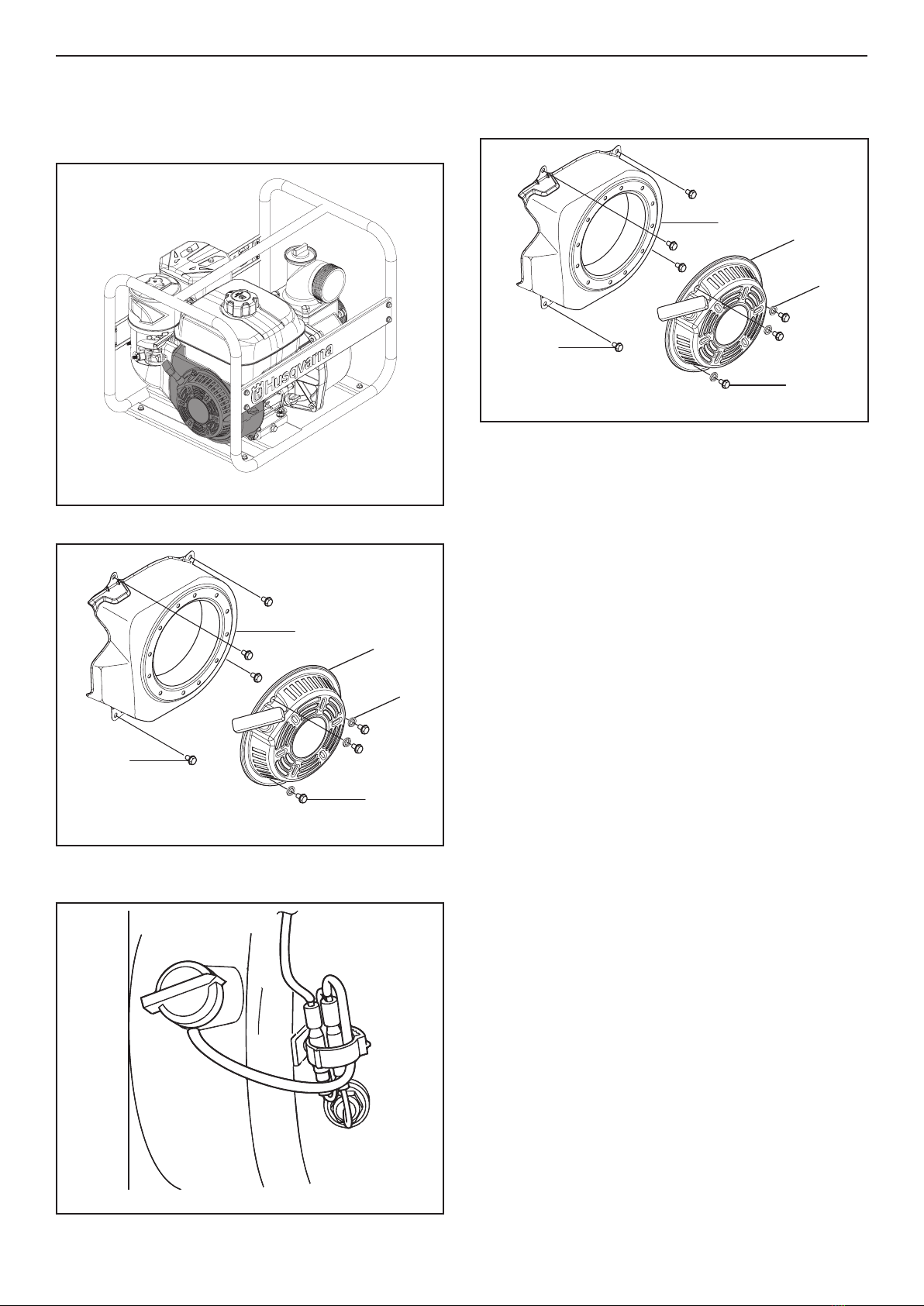 Husqvarna