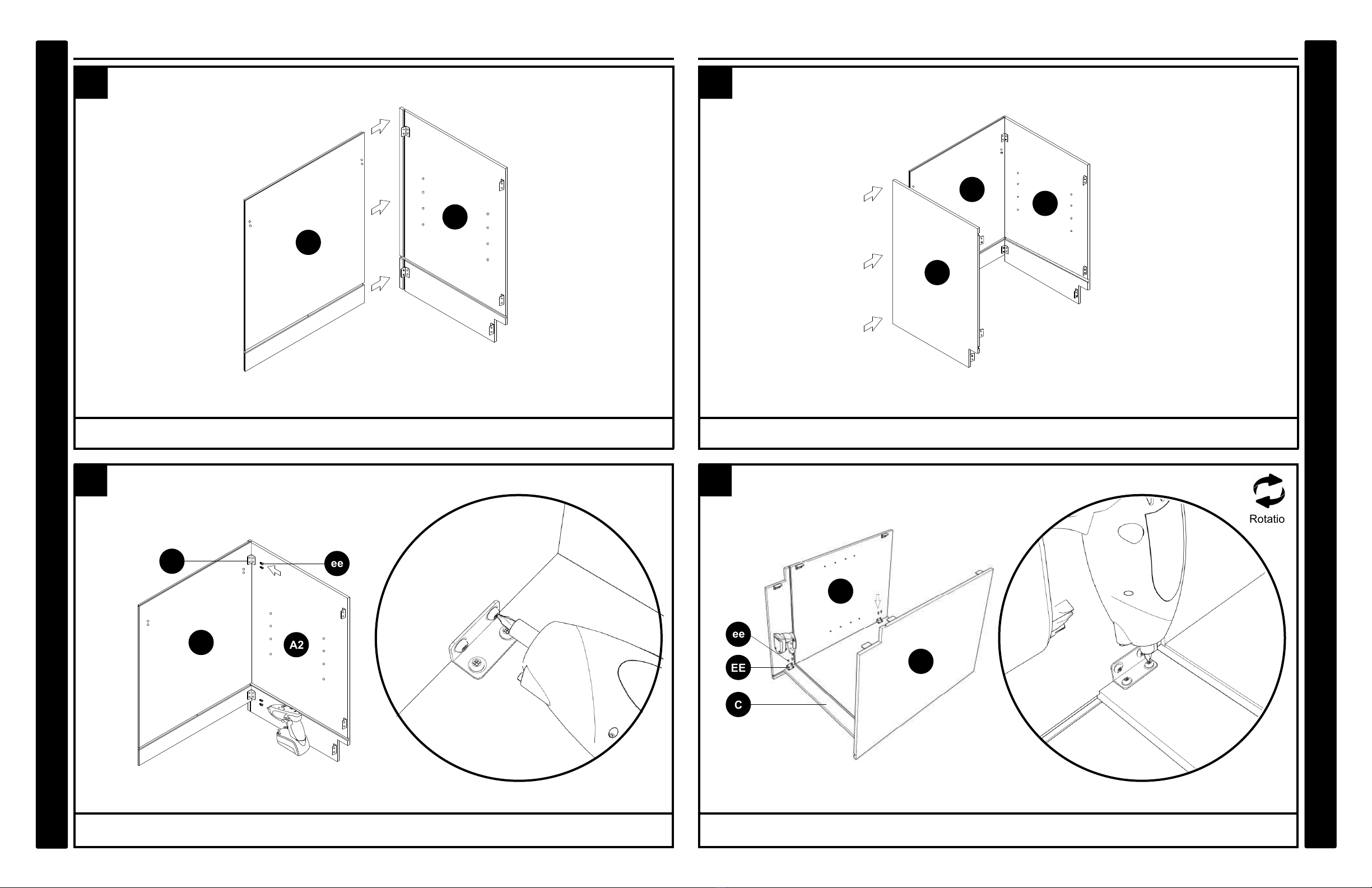 ee

A2

Rotatio

ee

EE

C