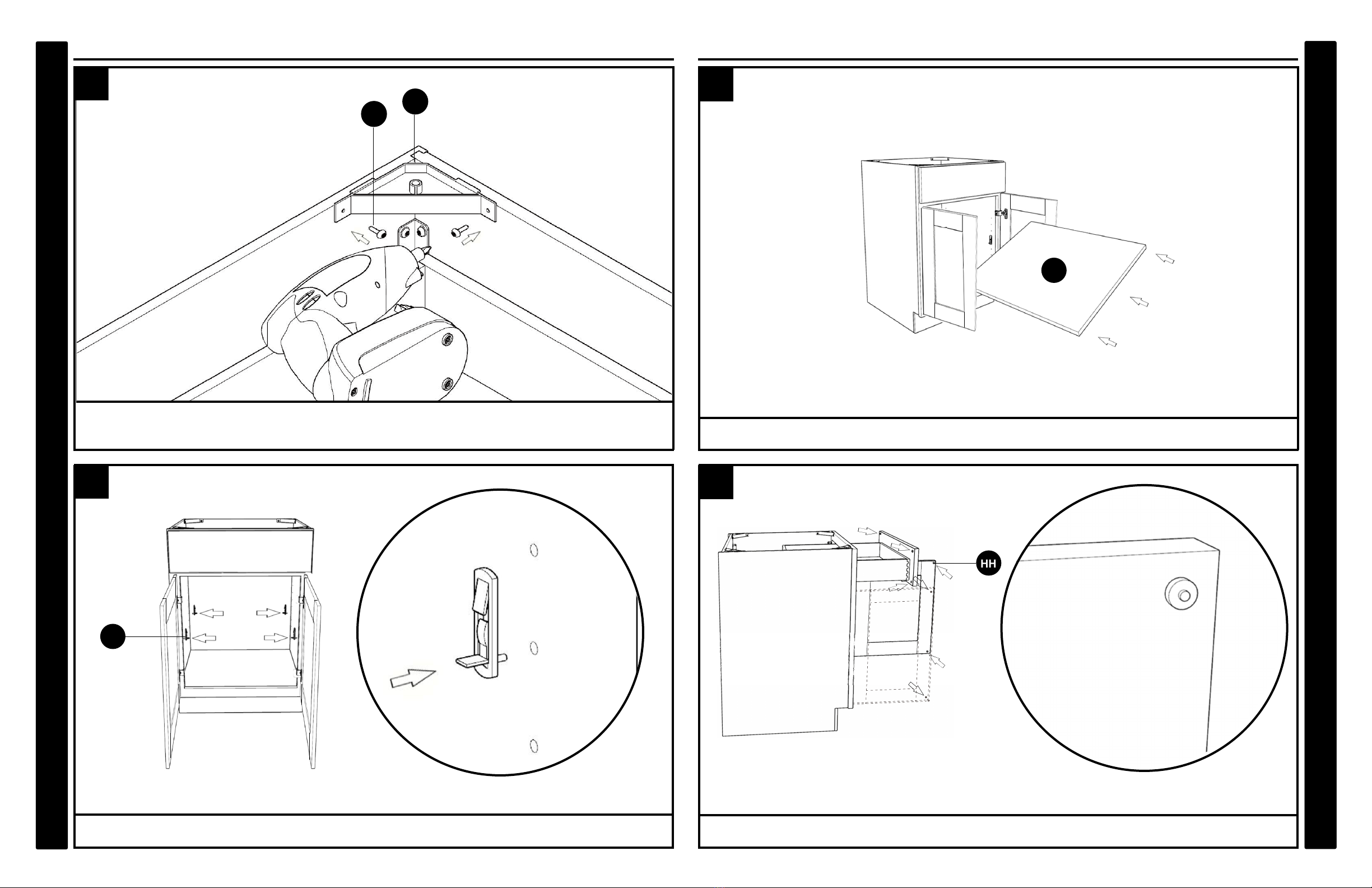 HH