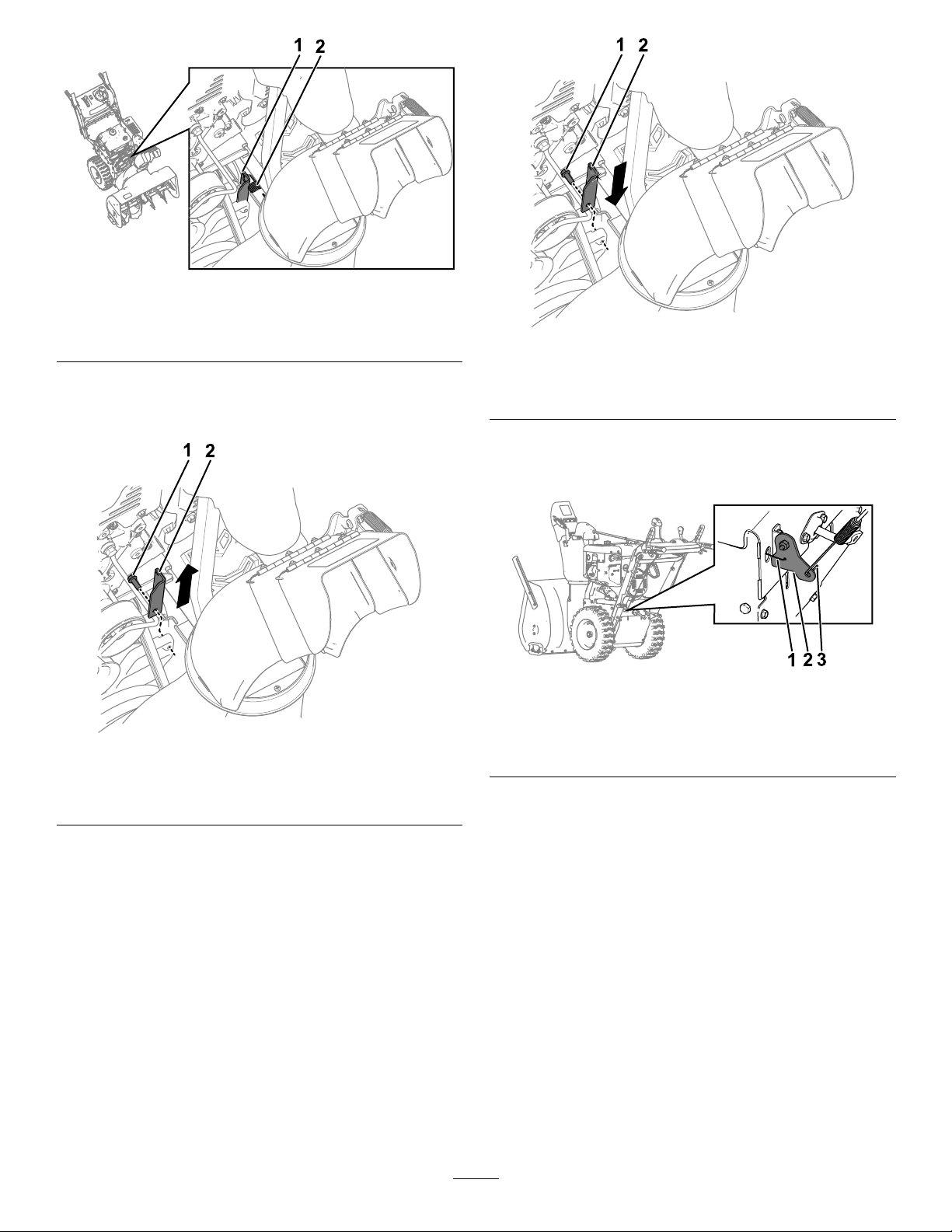 1 2

1 2

1 2

1 2 3