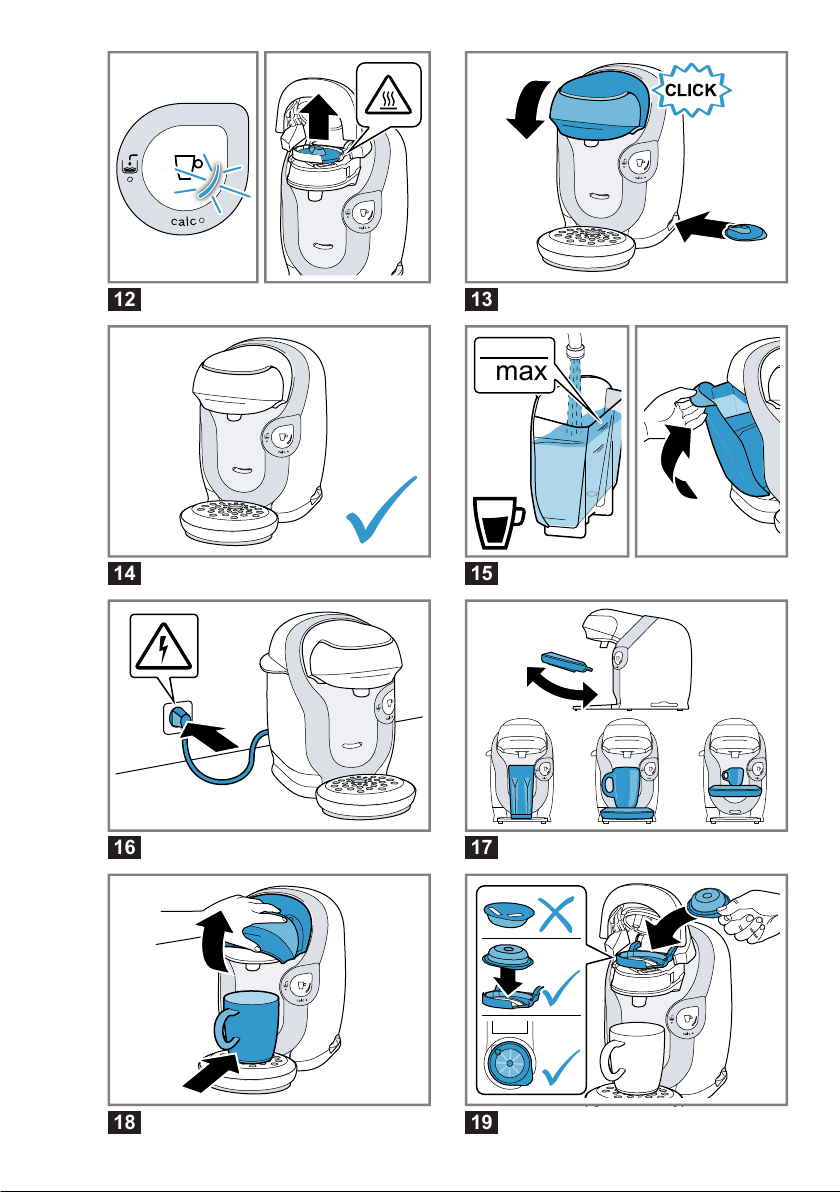 calc
12
CLICK
13
14
max
15
16
17
18
19