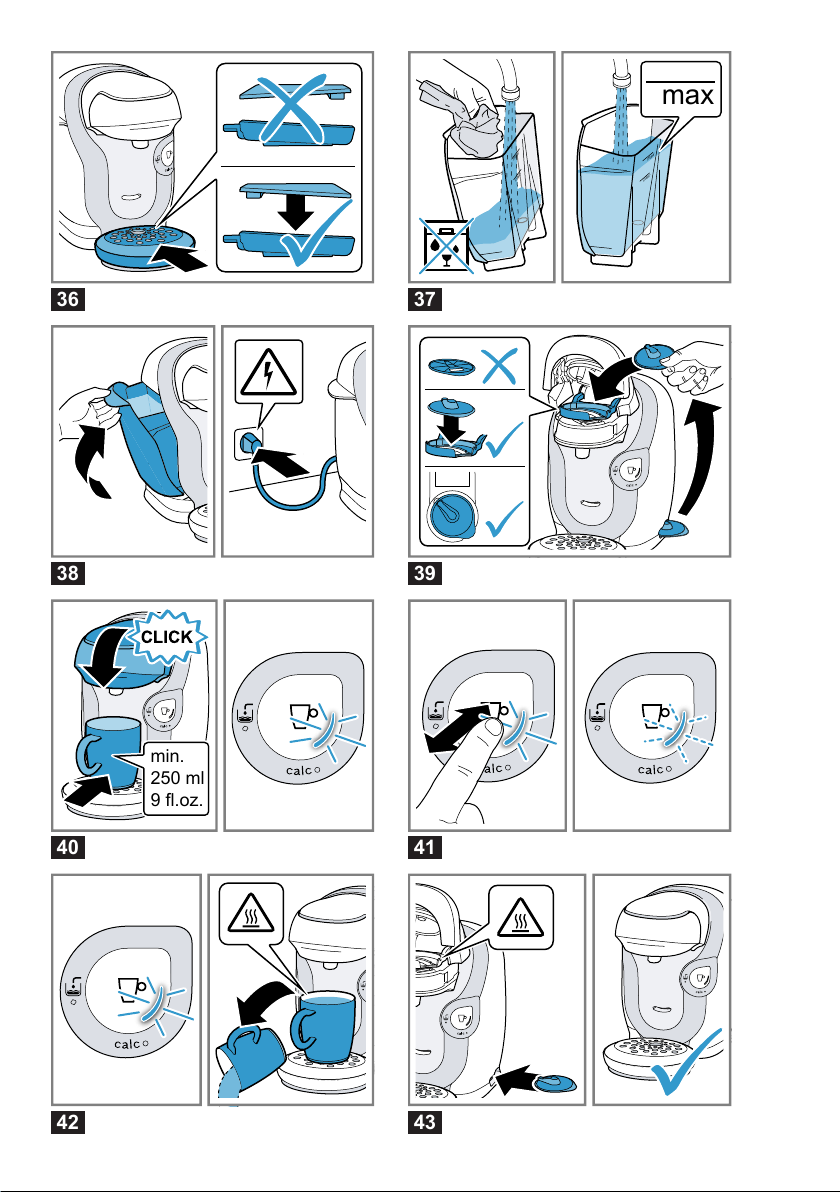 36

max

37

38

39

CLICK

min.
250 ml
9 fl.oz.

calc

40

calc

calc

41

calc

42

43