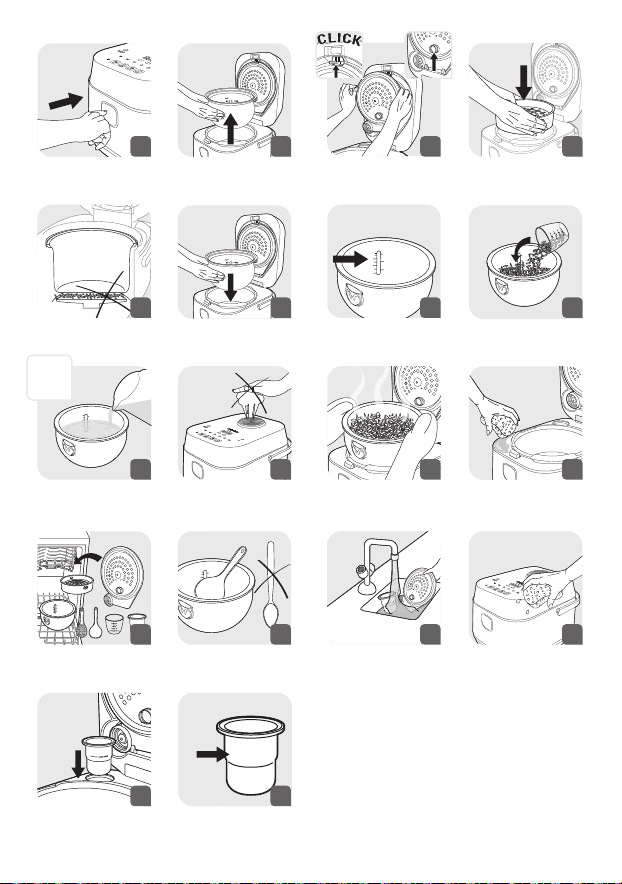 CLICK