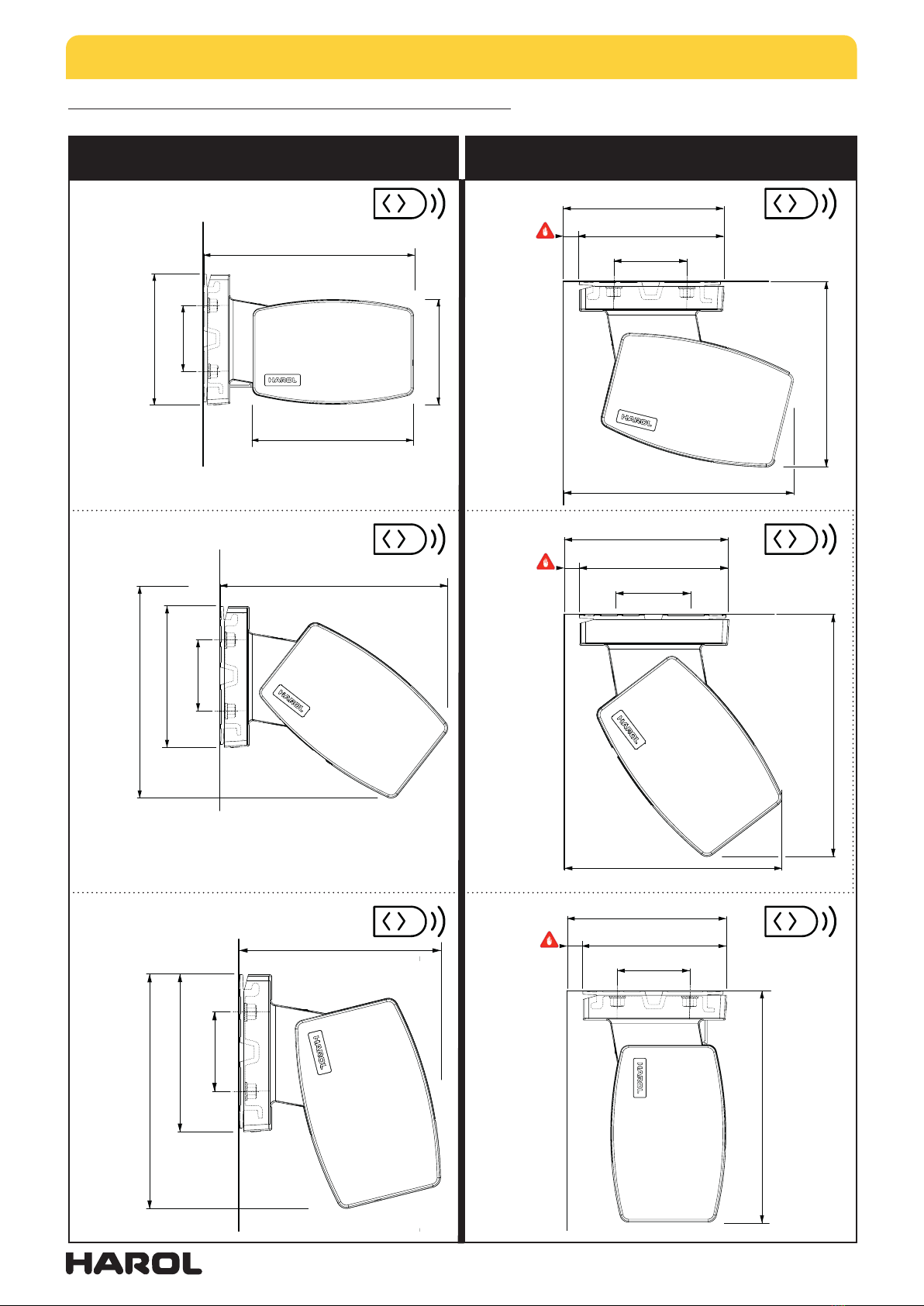 HAROL

HAROL

HAROL

HAROL

HAROL

HAROL

HAROL