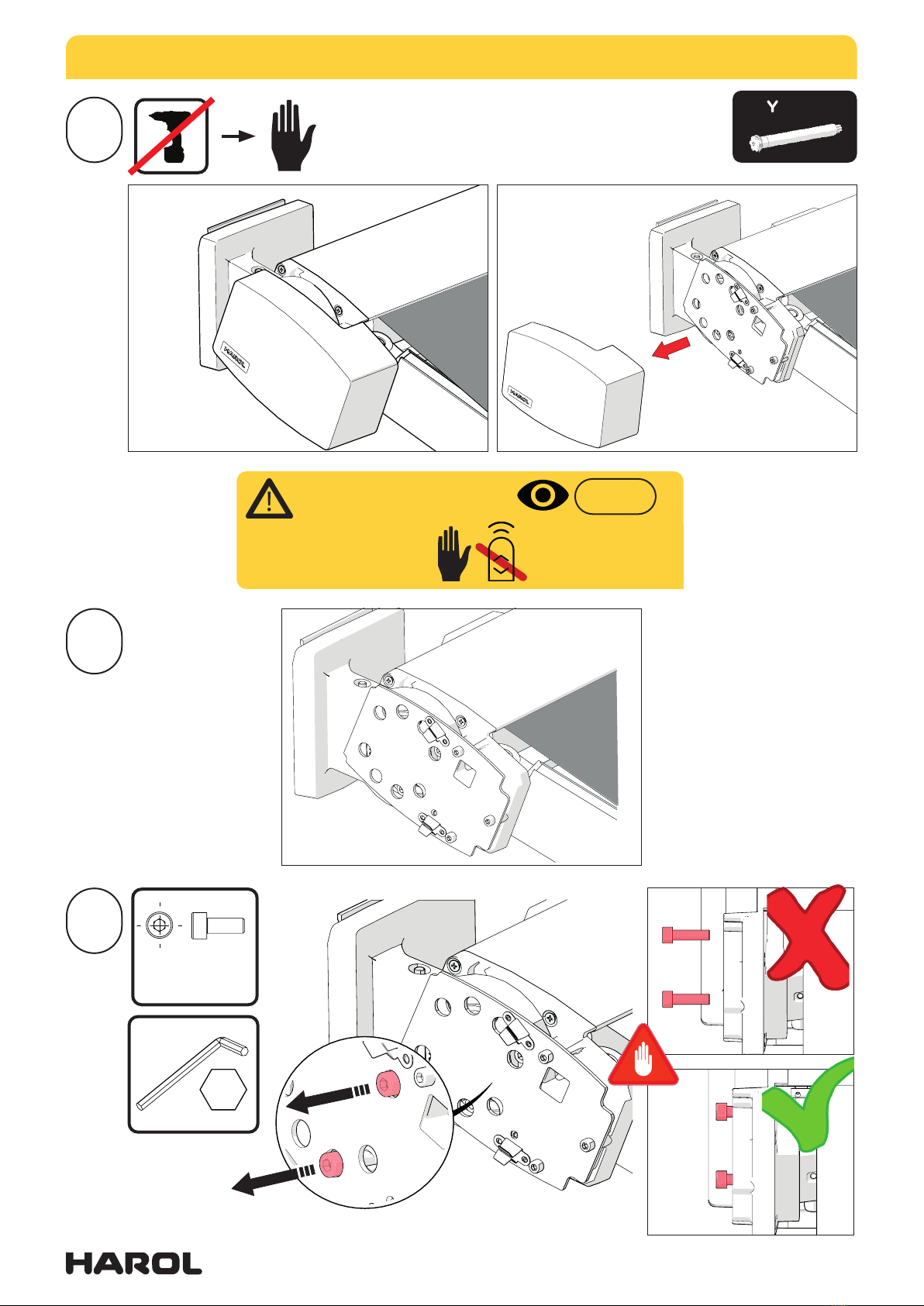 Y

HAROL

HAROL

HAROL